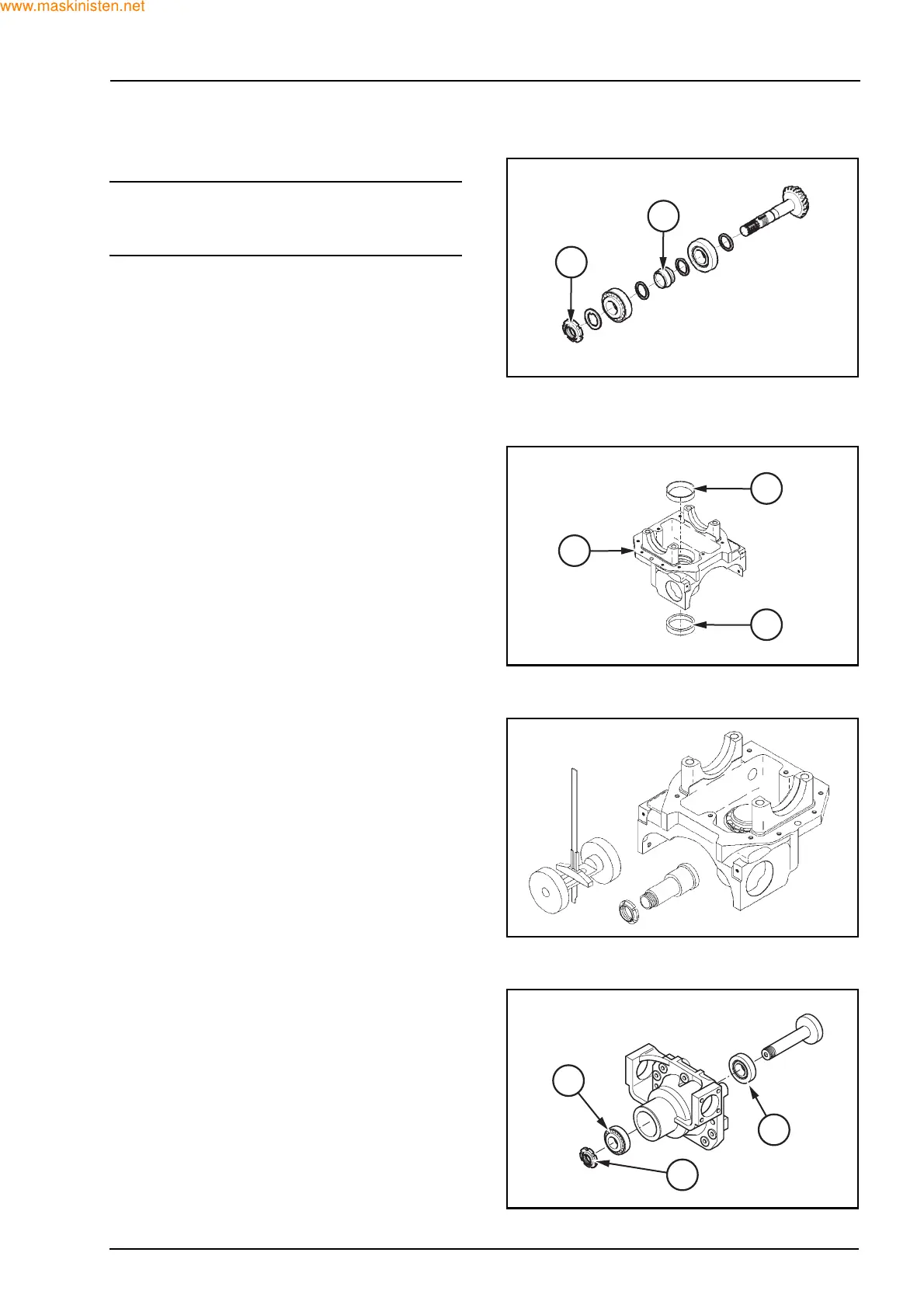 www.maskinisten.net