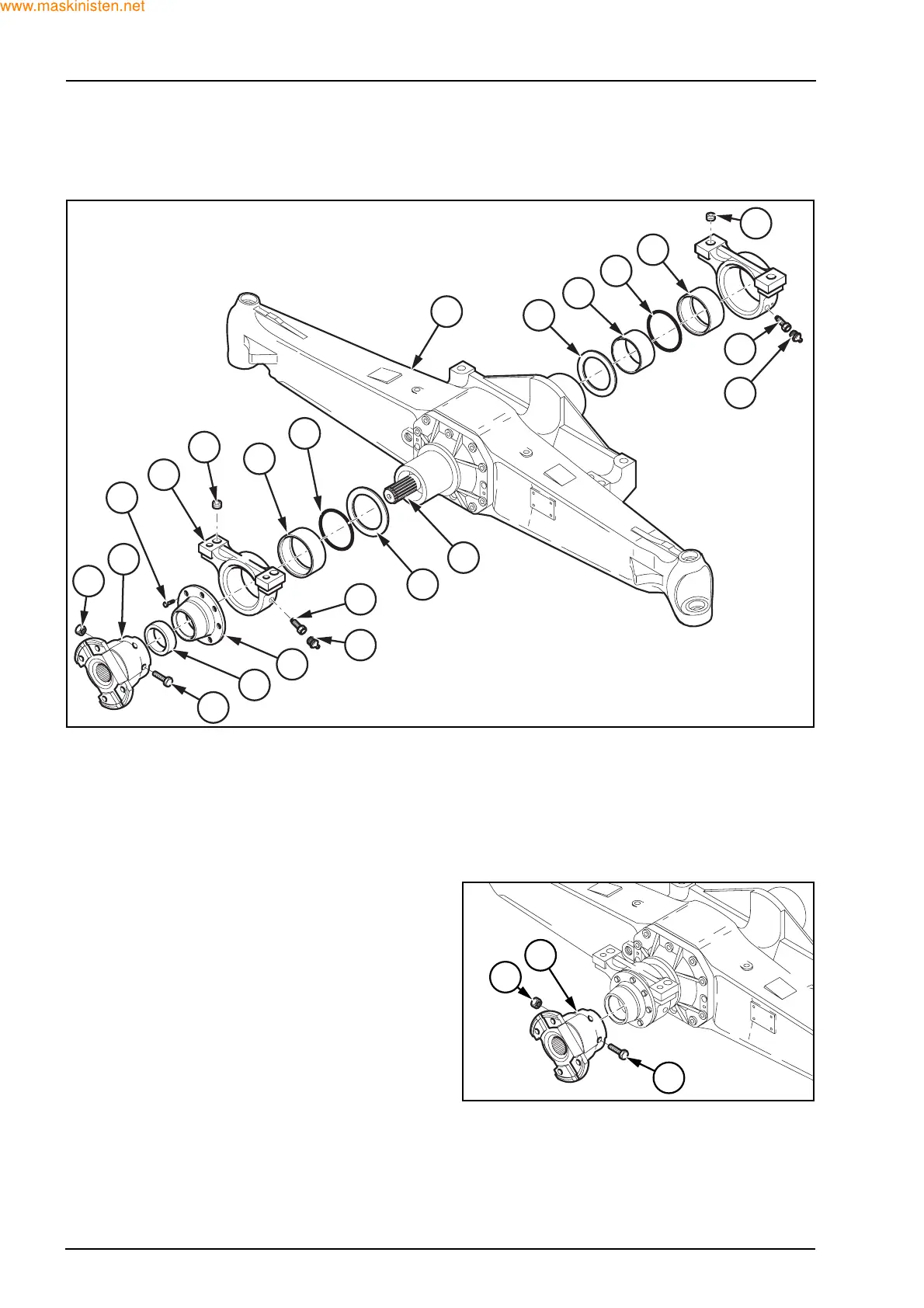 www.maskinisten.net