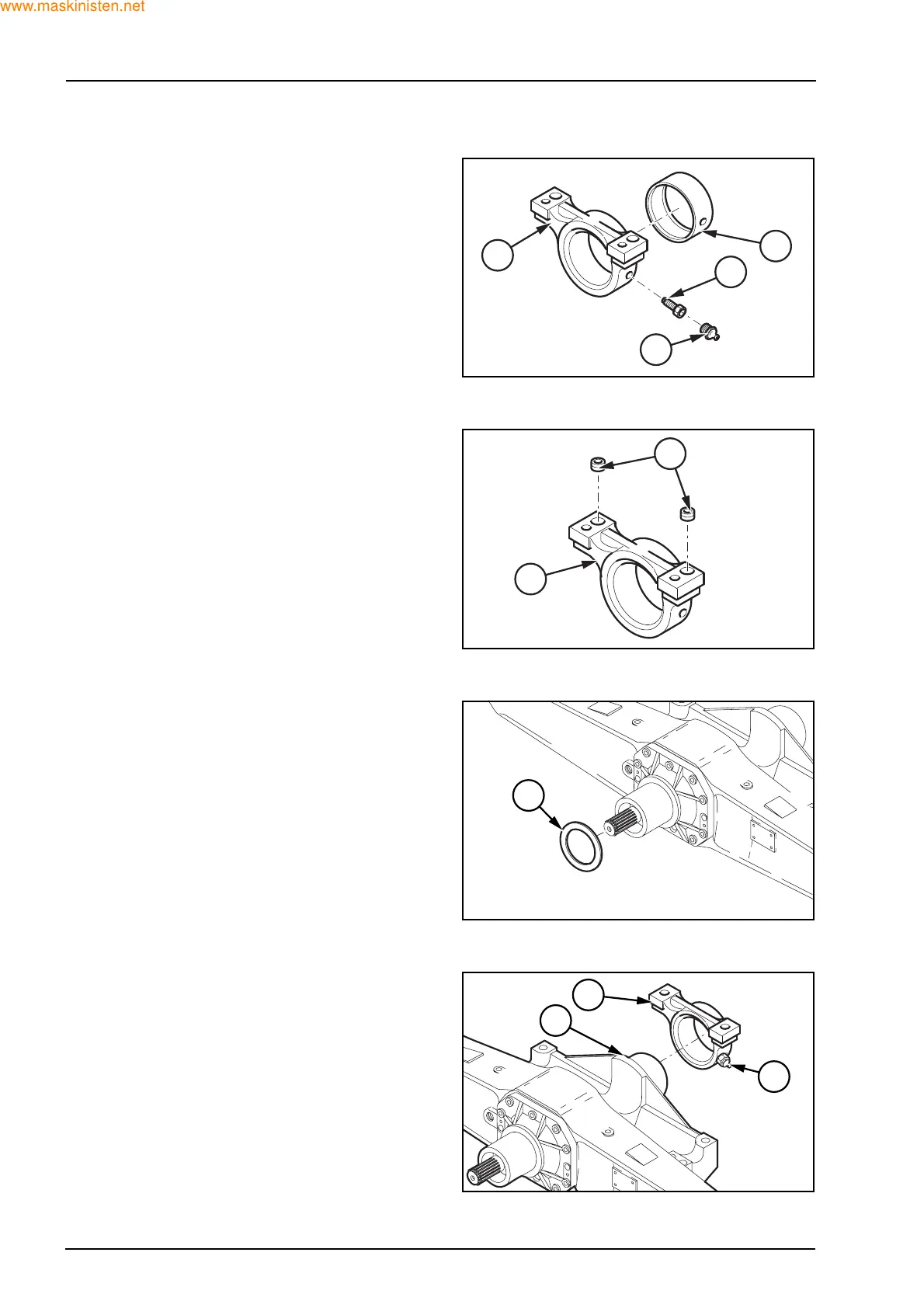 www.maskinisten.net