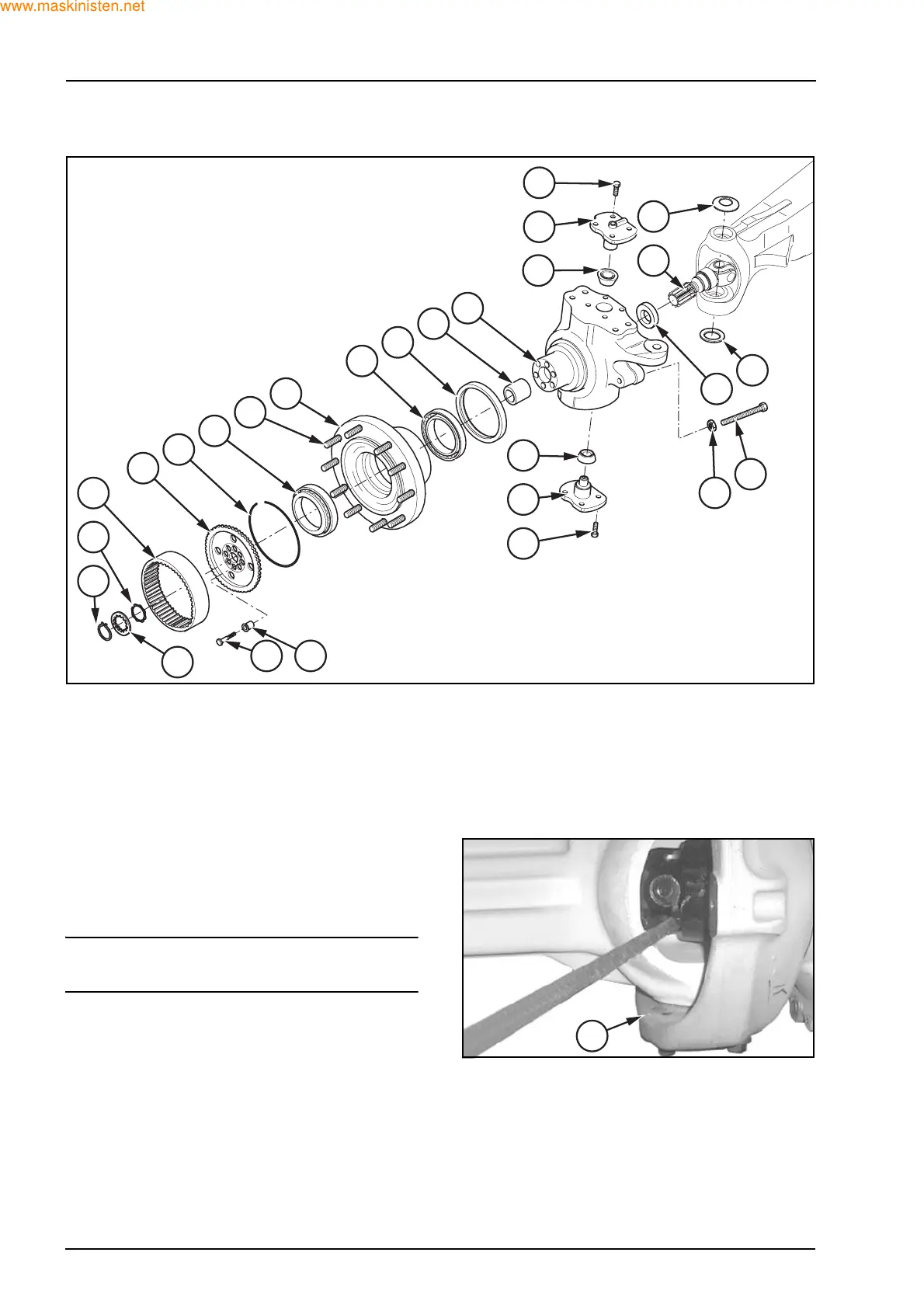 www.maskinisten.net