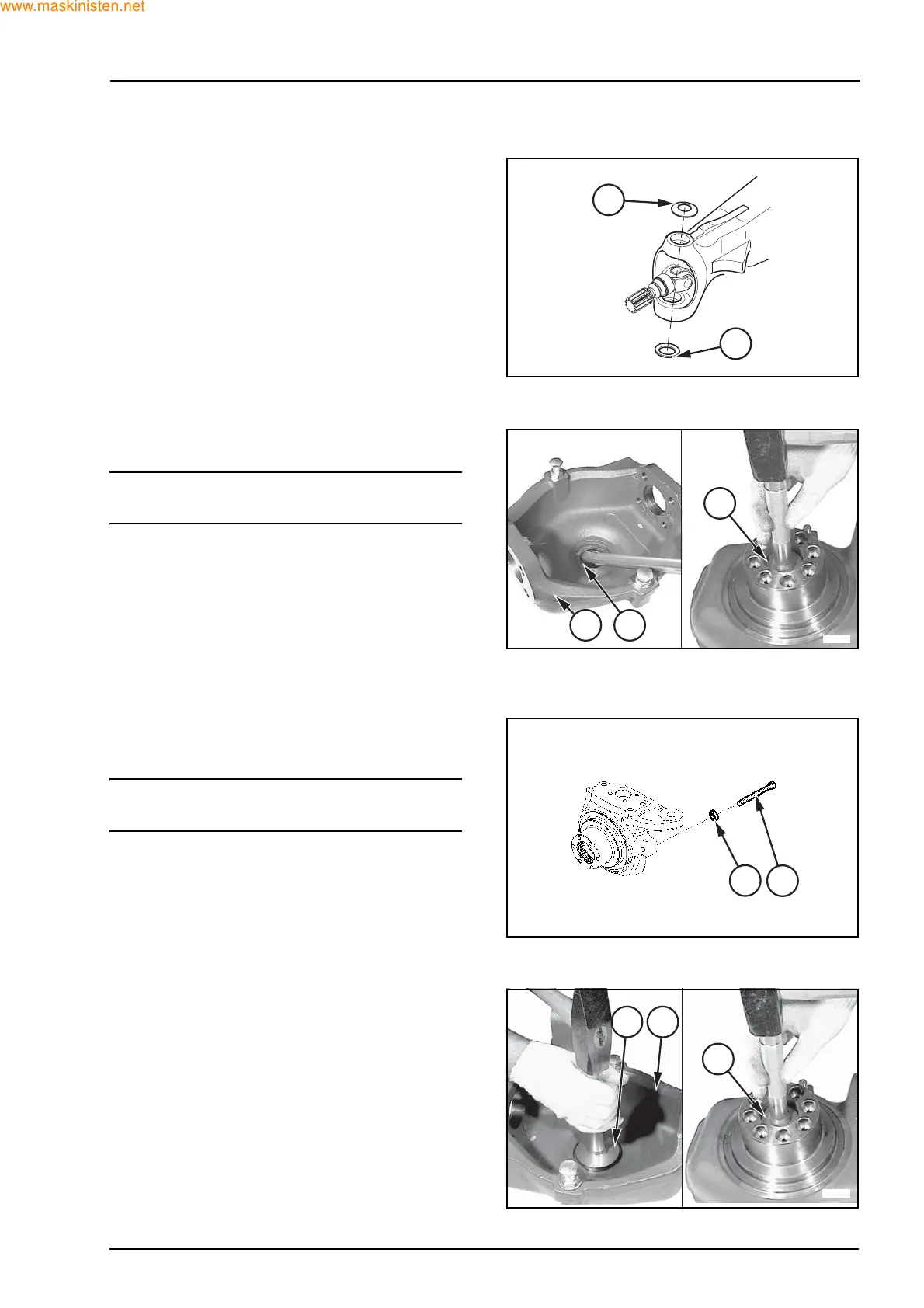 www.maskinisten.net