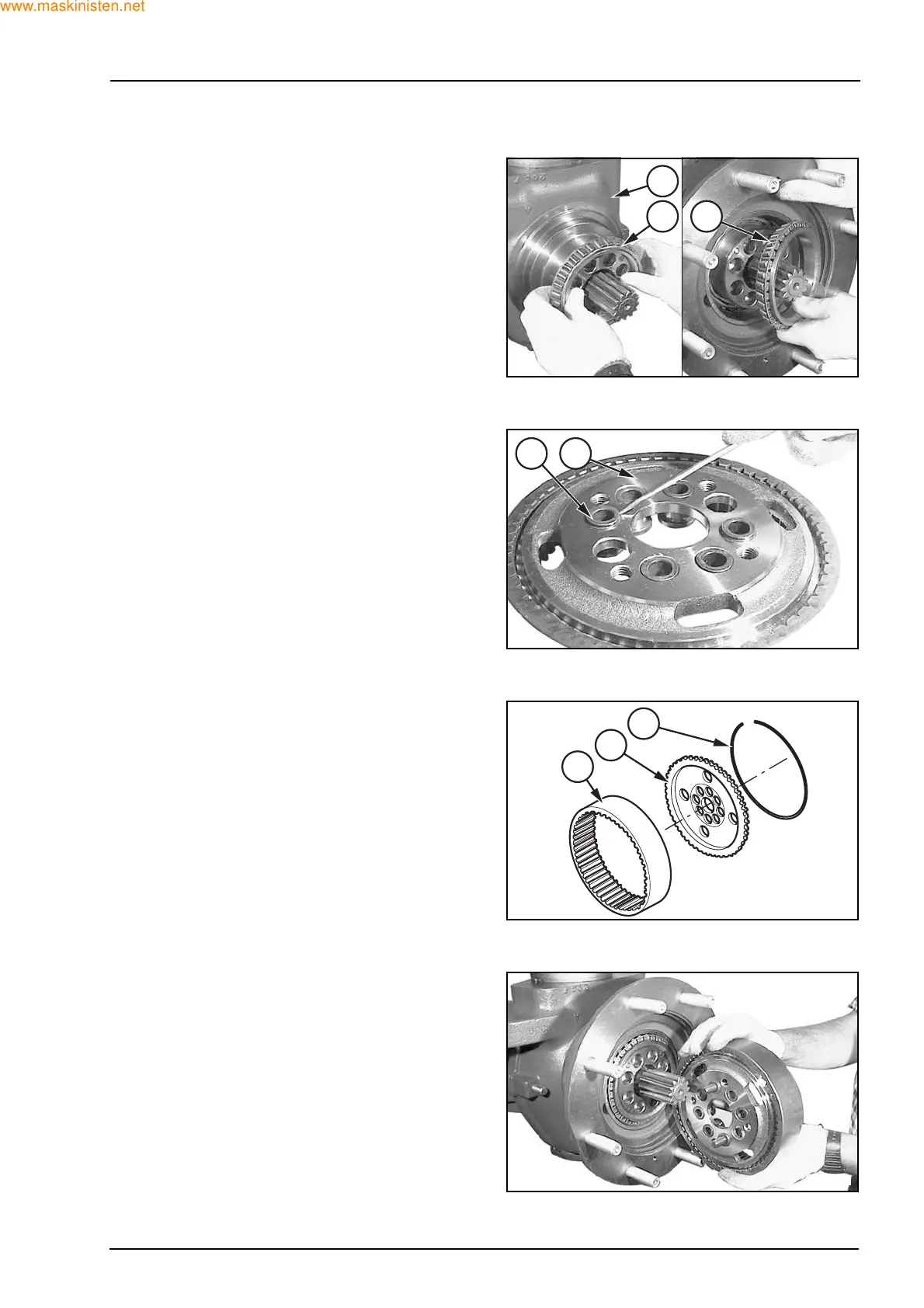 www.maskinisten.net