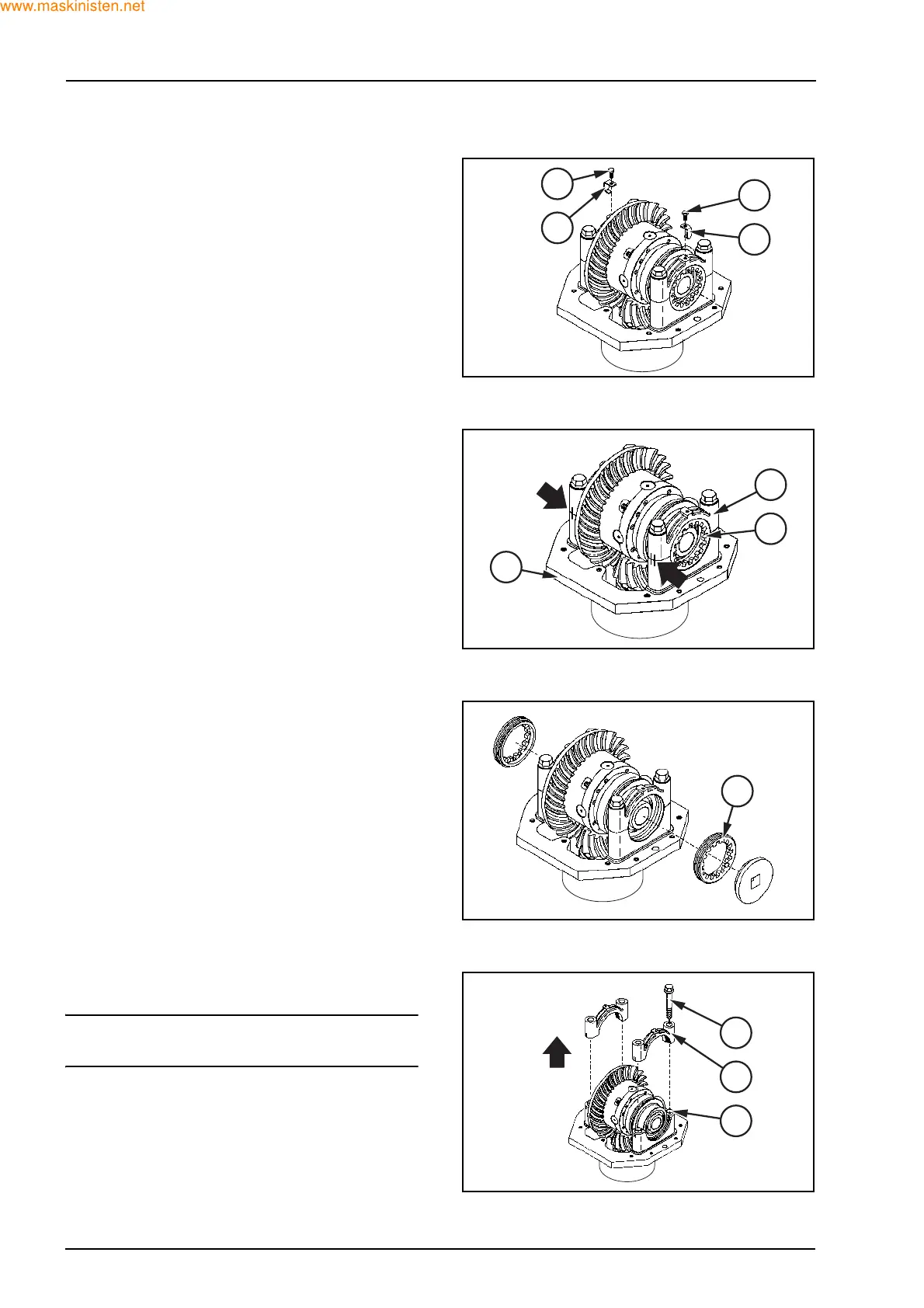 www.maskinisten.net