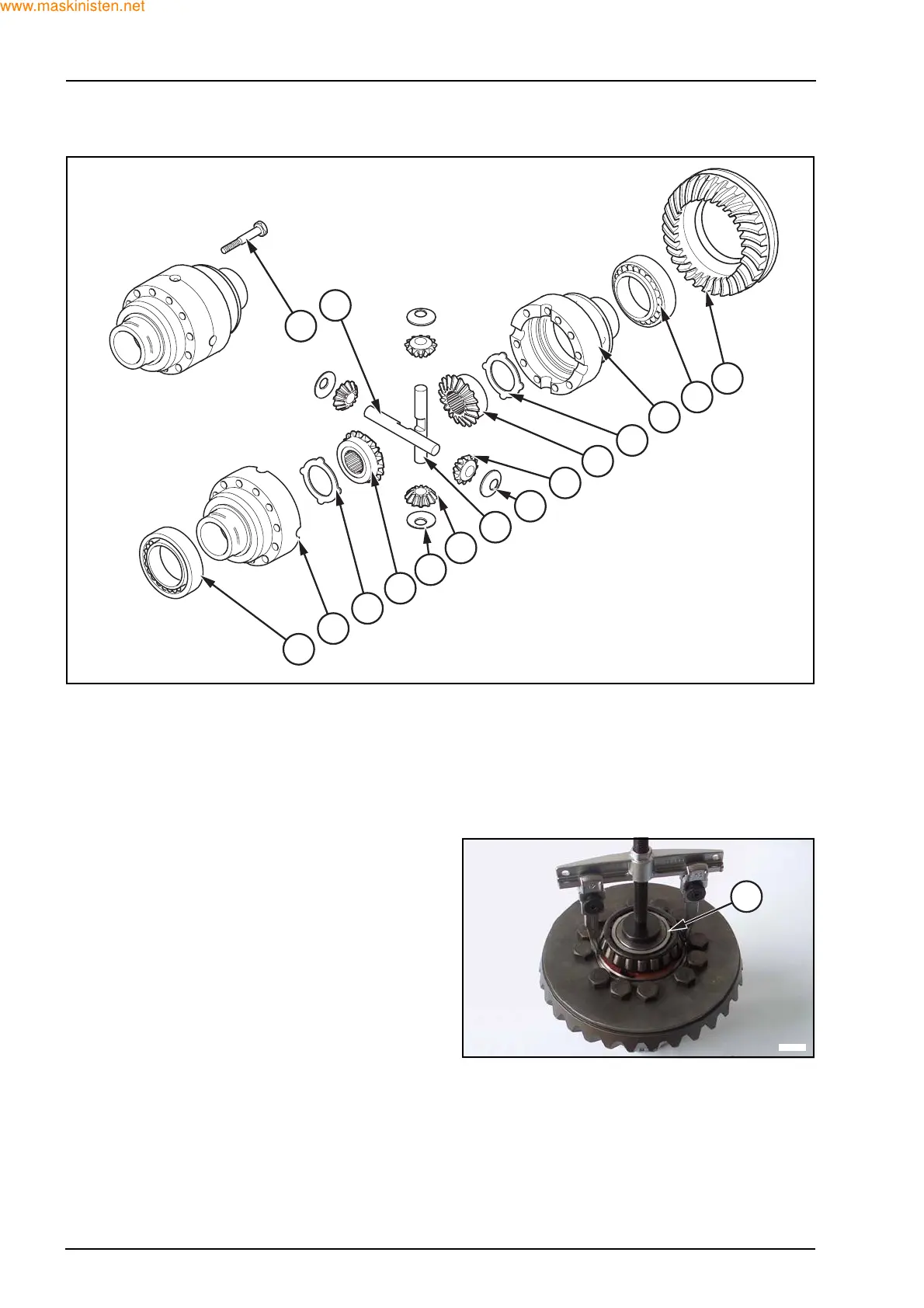 www.maskinisten.net