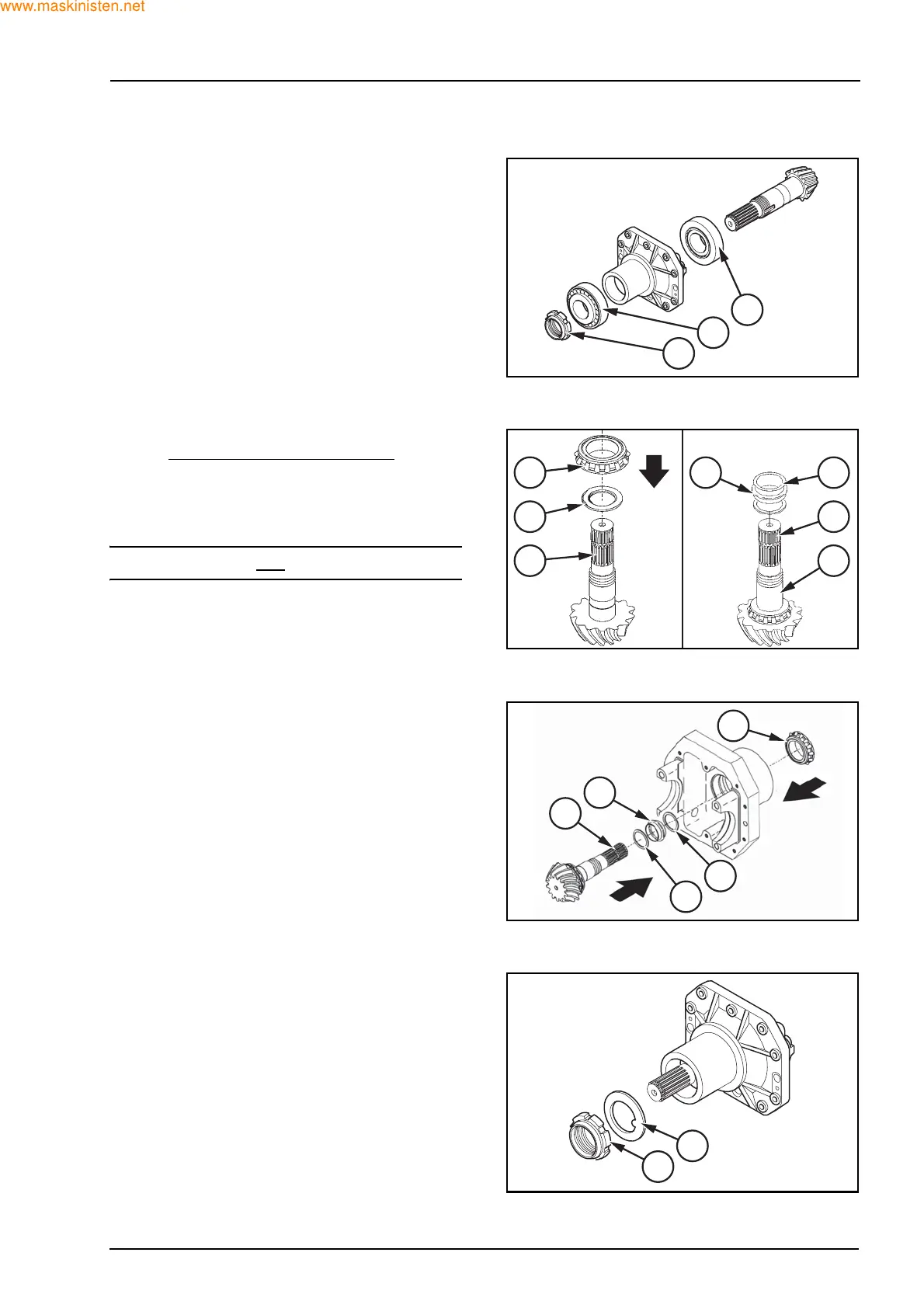 www.maskinisten.net