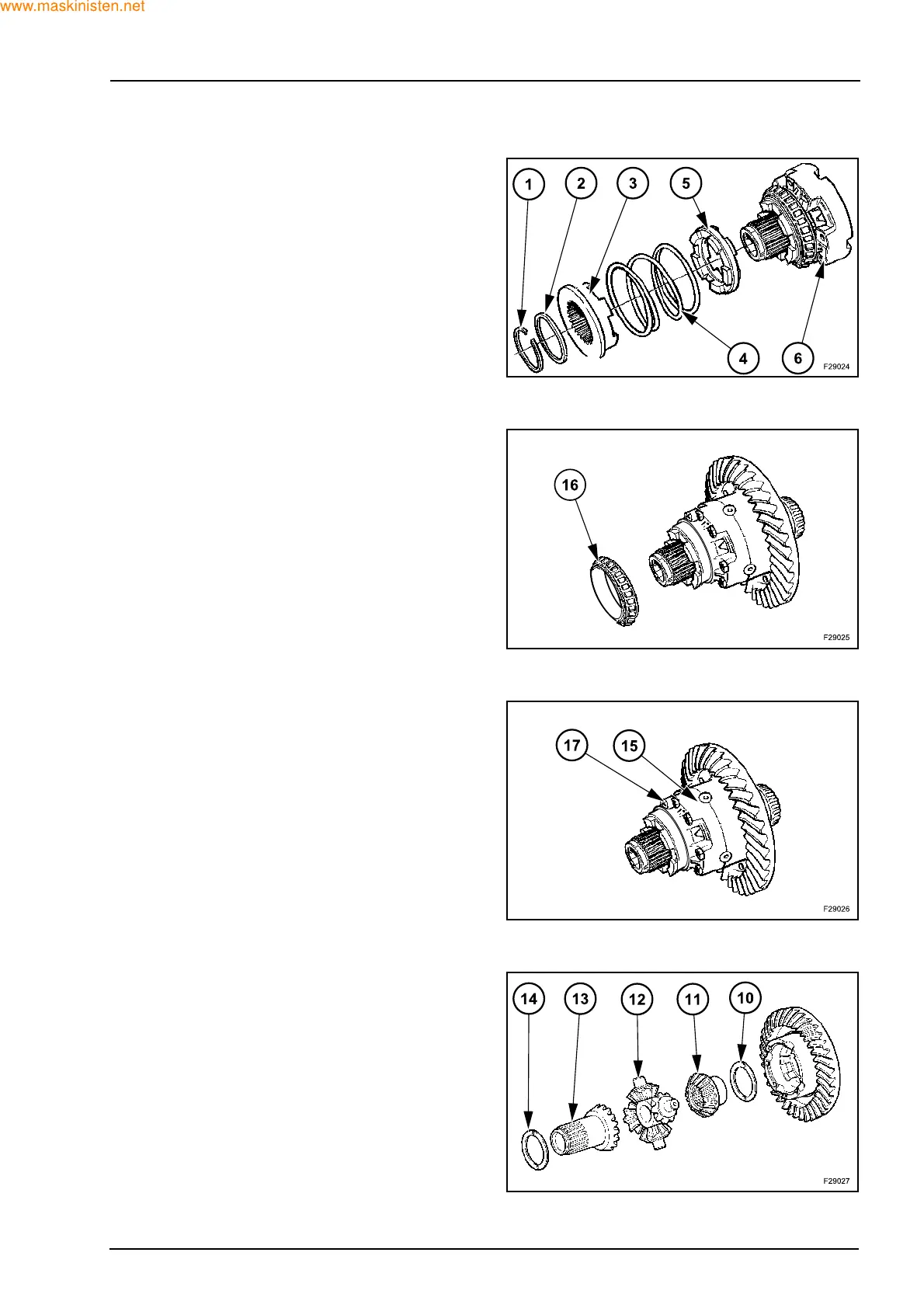 www.maskinisten.net

1
2
3
5
4
6
F29024

16
F29025

17
15
F29026

14
13
12
11
10
F29027