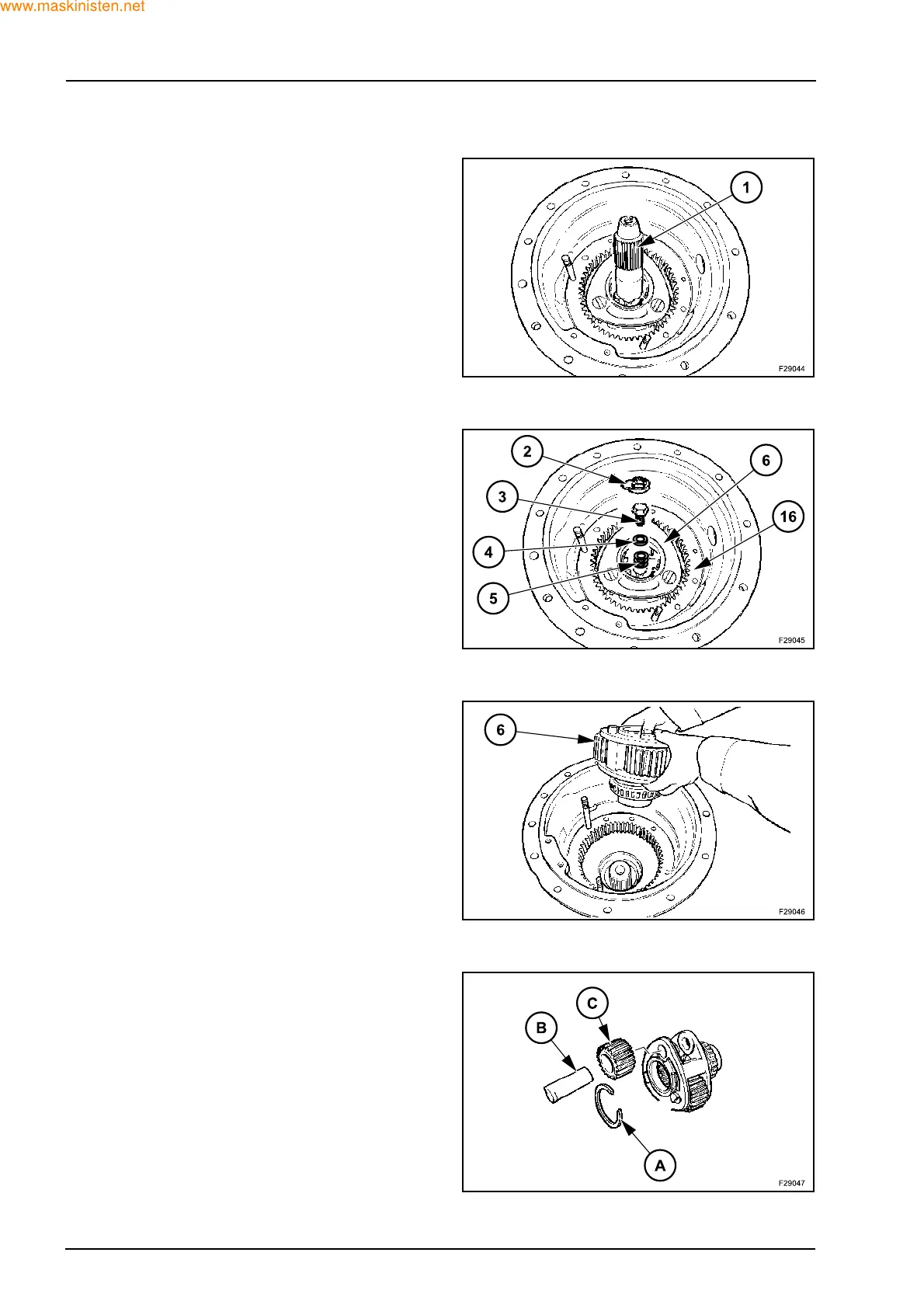 www.maskinisten.net

1

F29044

2

6

3

16

4

5

F29045

6

F29046

C

B

A

F29047