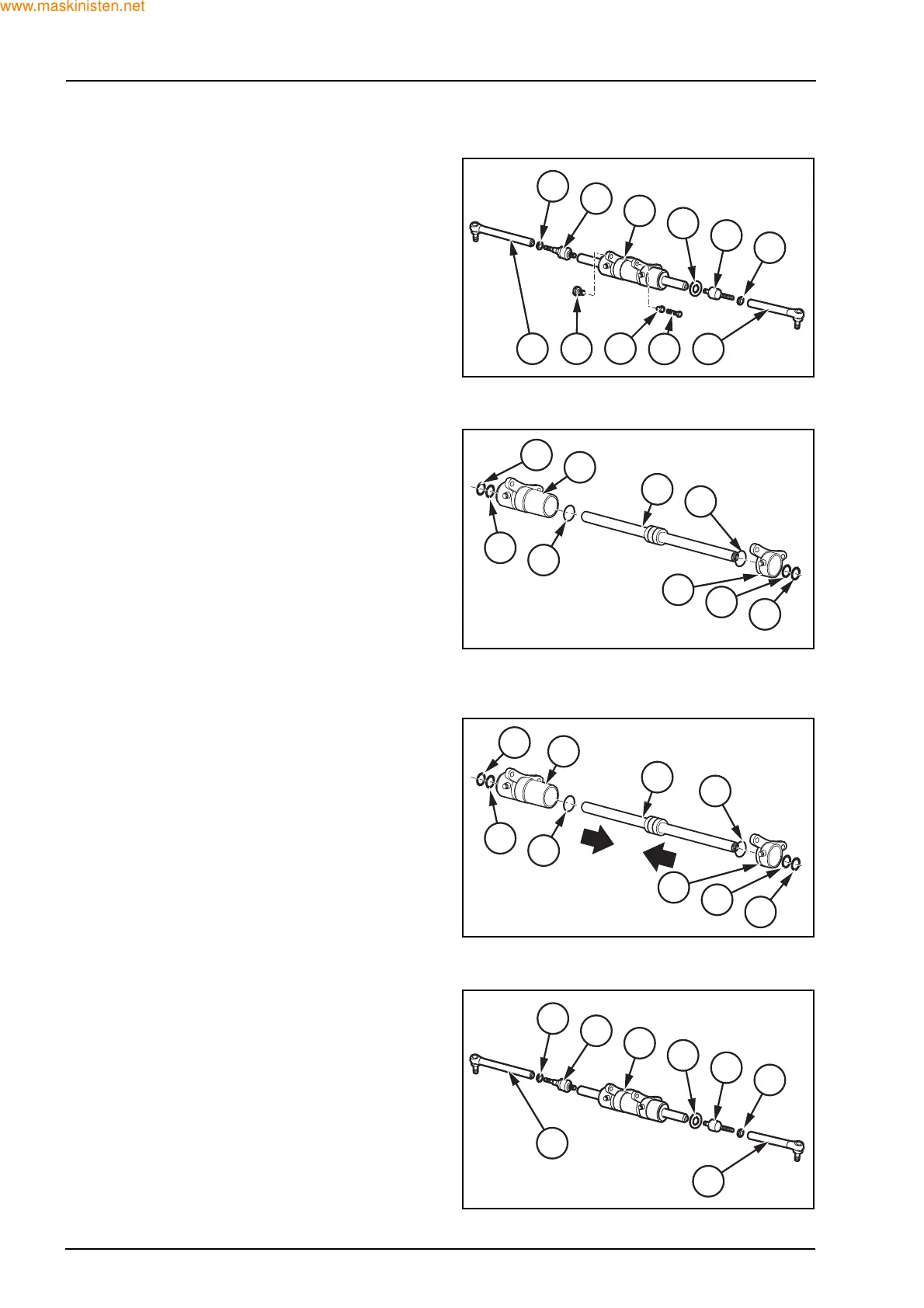 www.maskinisten.net