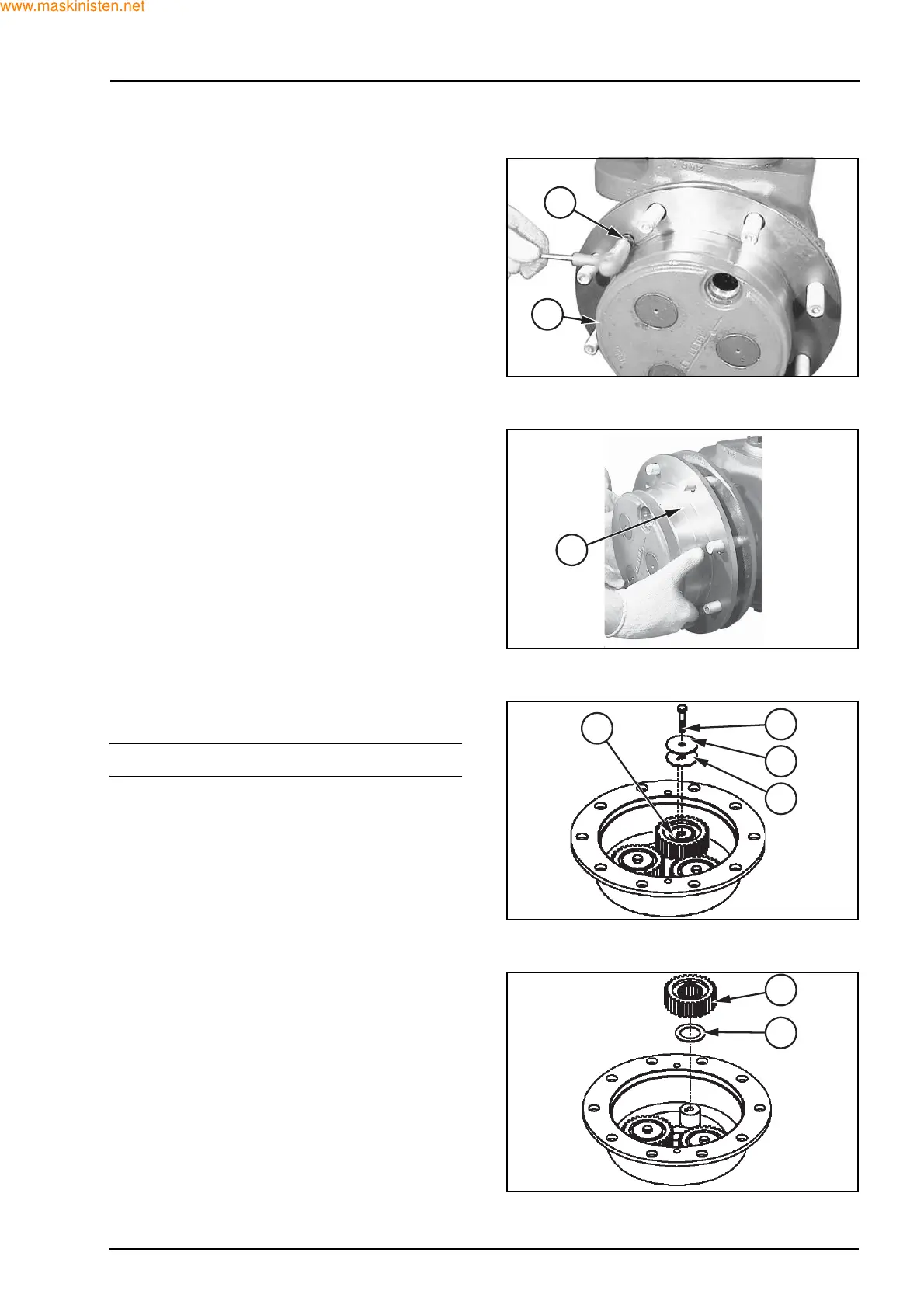 www.maskinisten.net