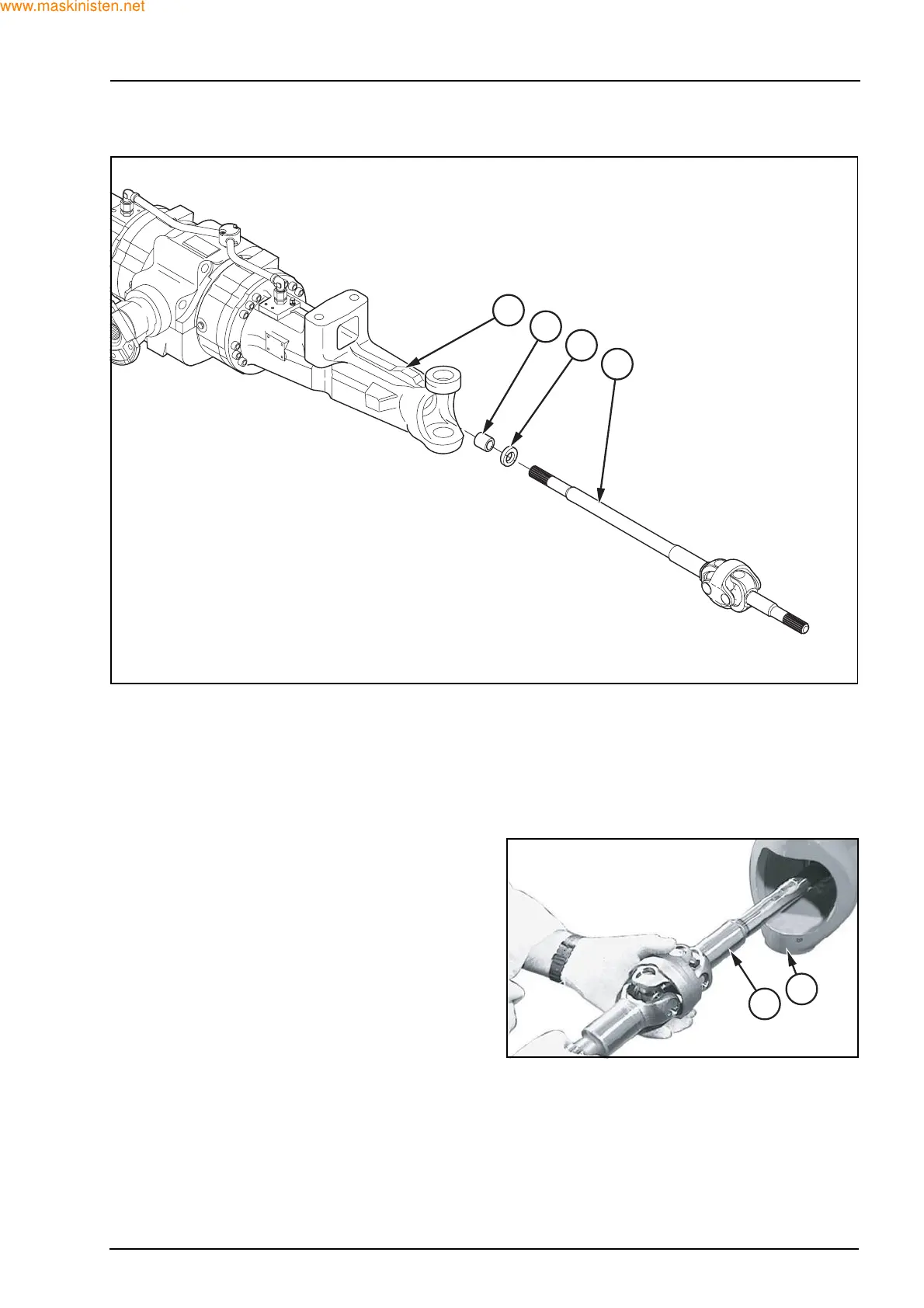 www.maskinisten.net