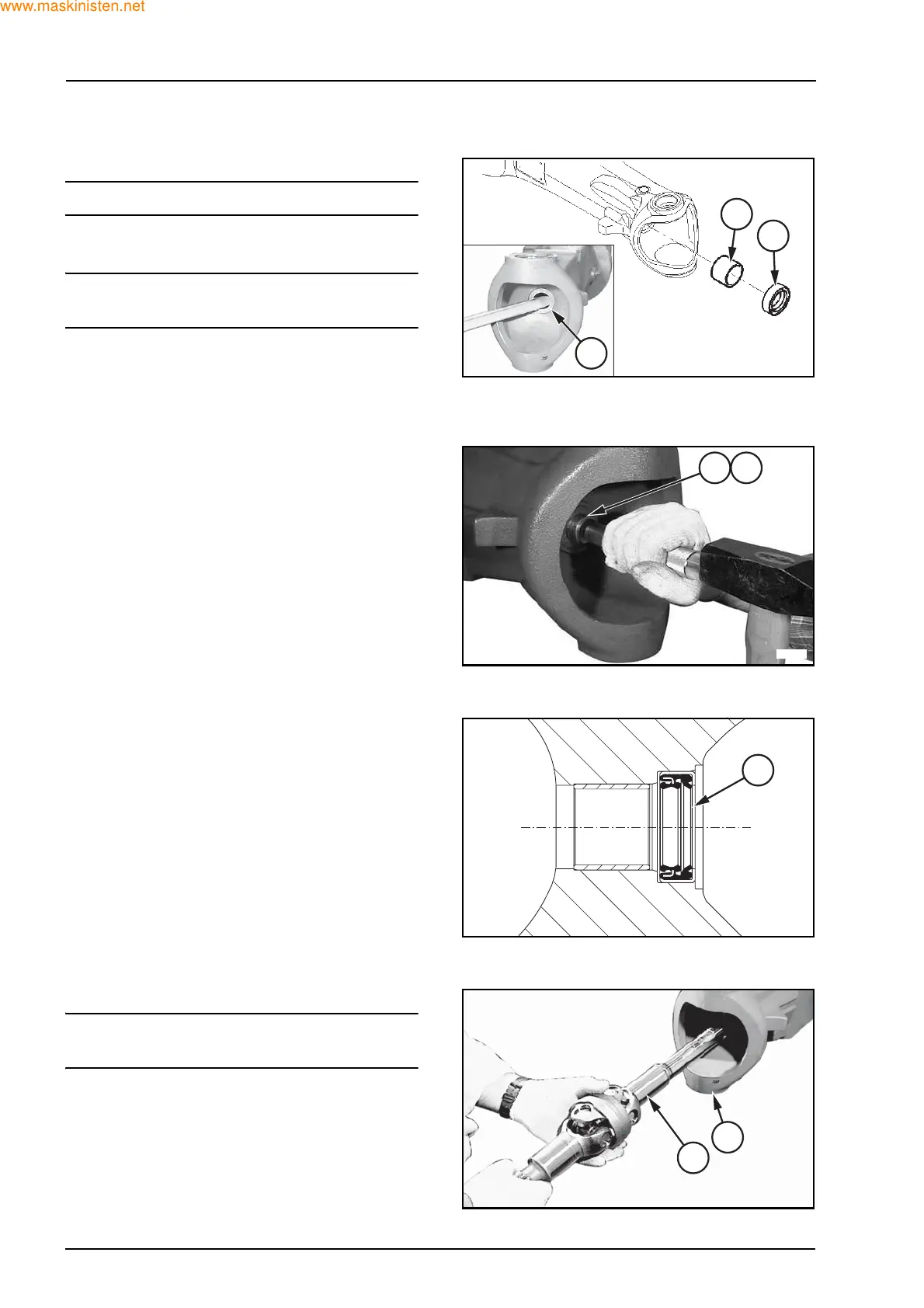 www.maskinisten.net