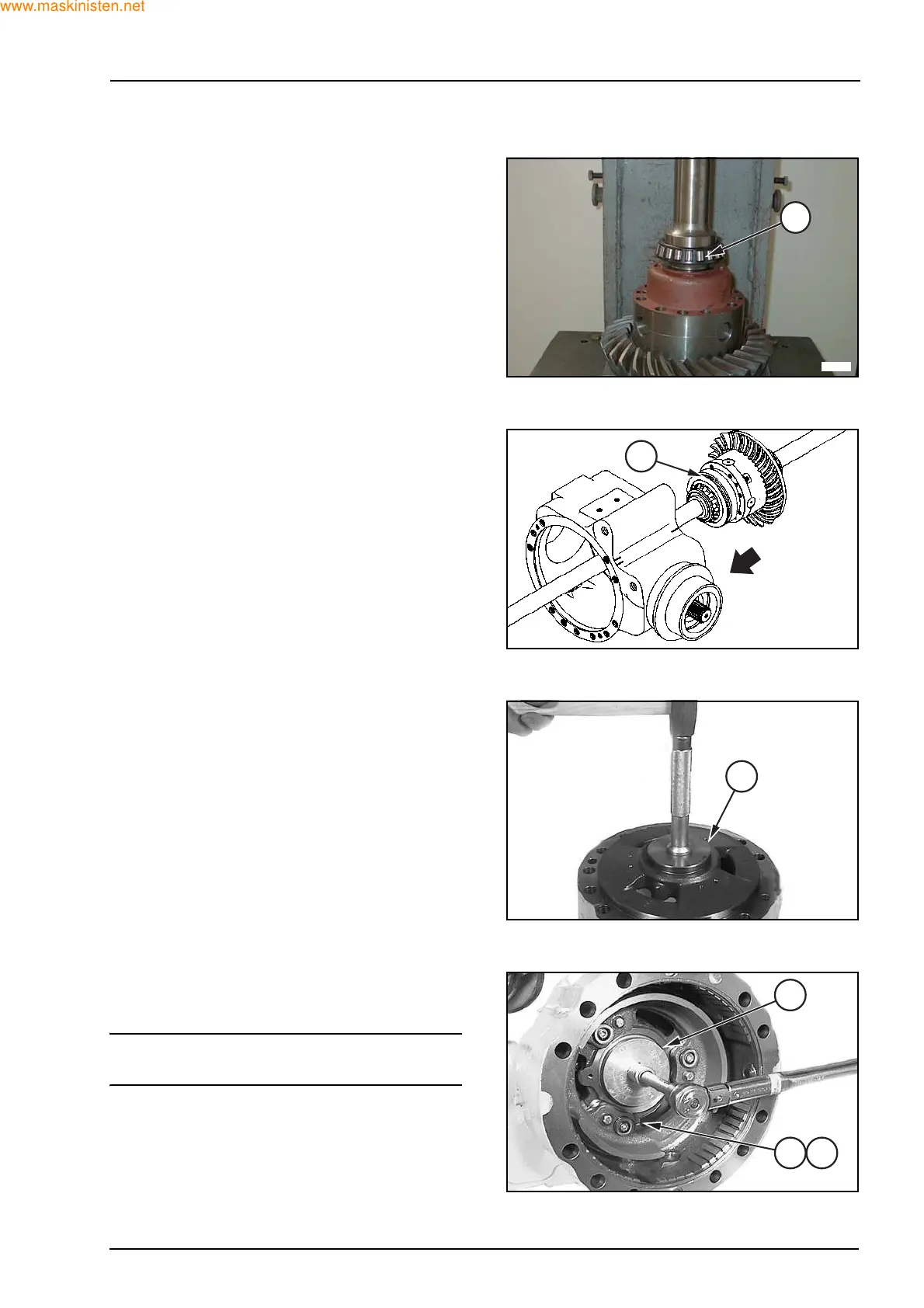 www.maskinisten.net