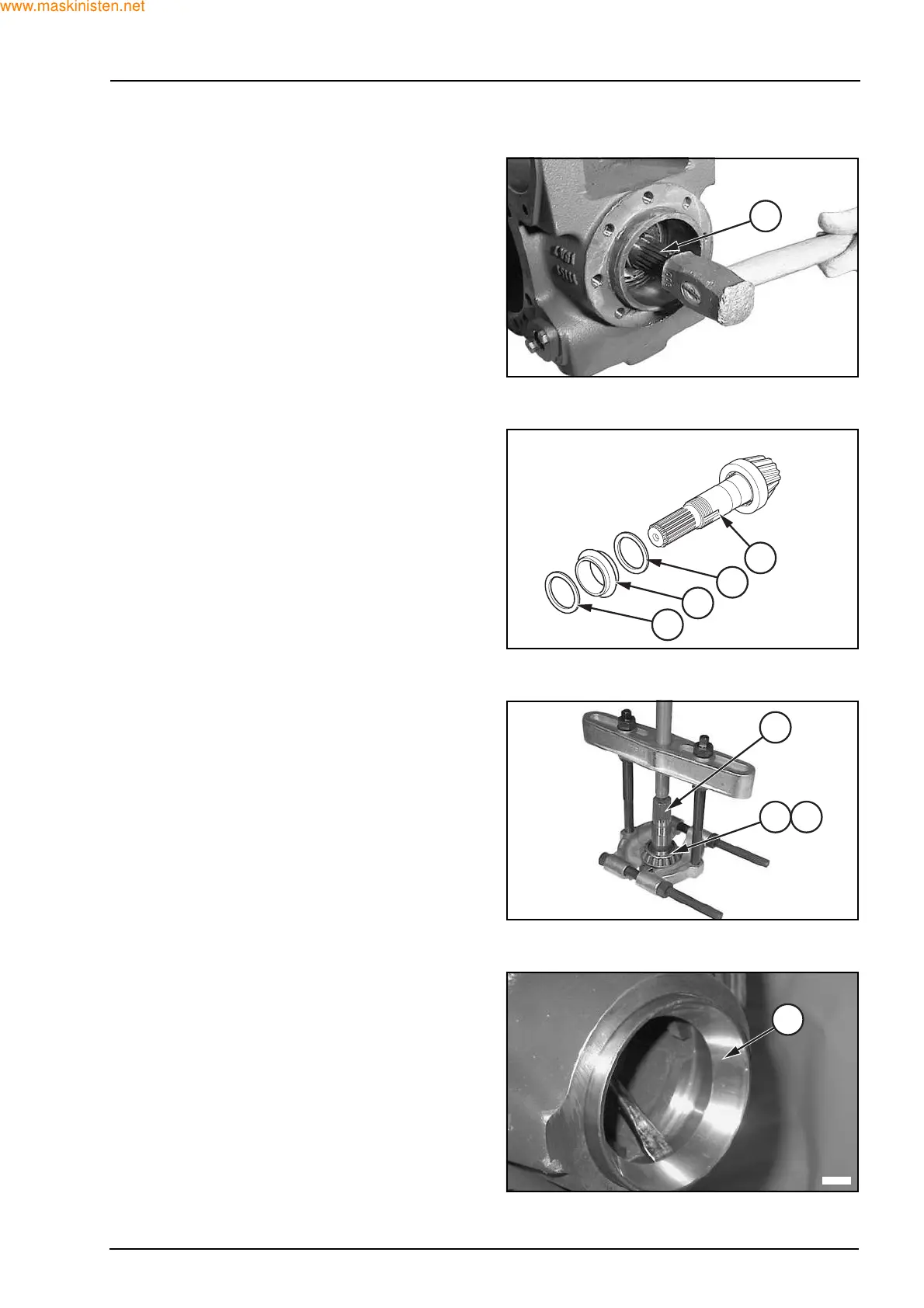 www.maskinisten.net