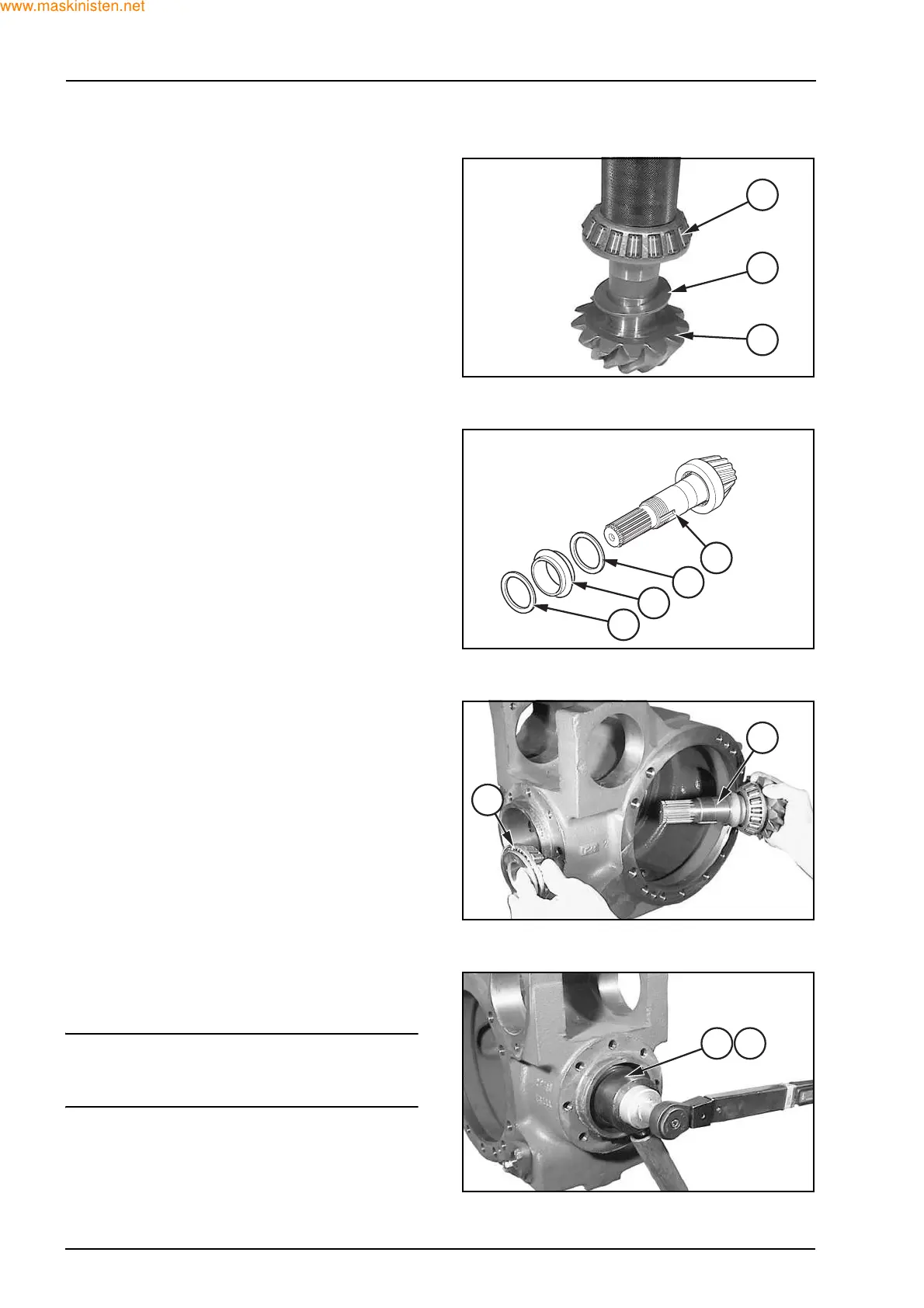 www.maskinisten.net