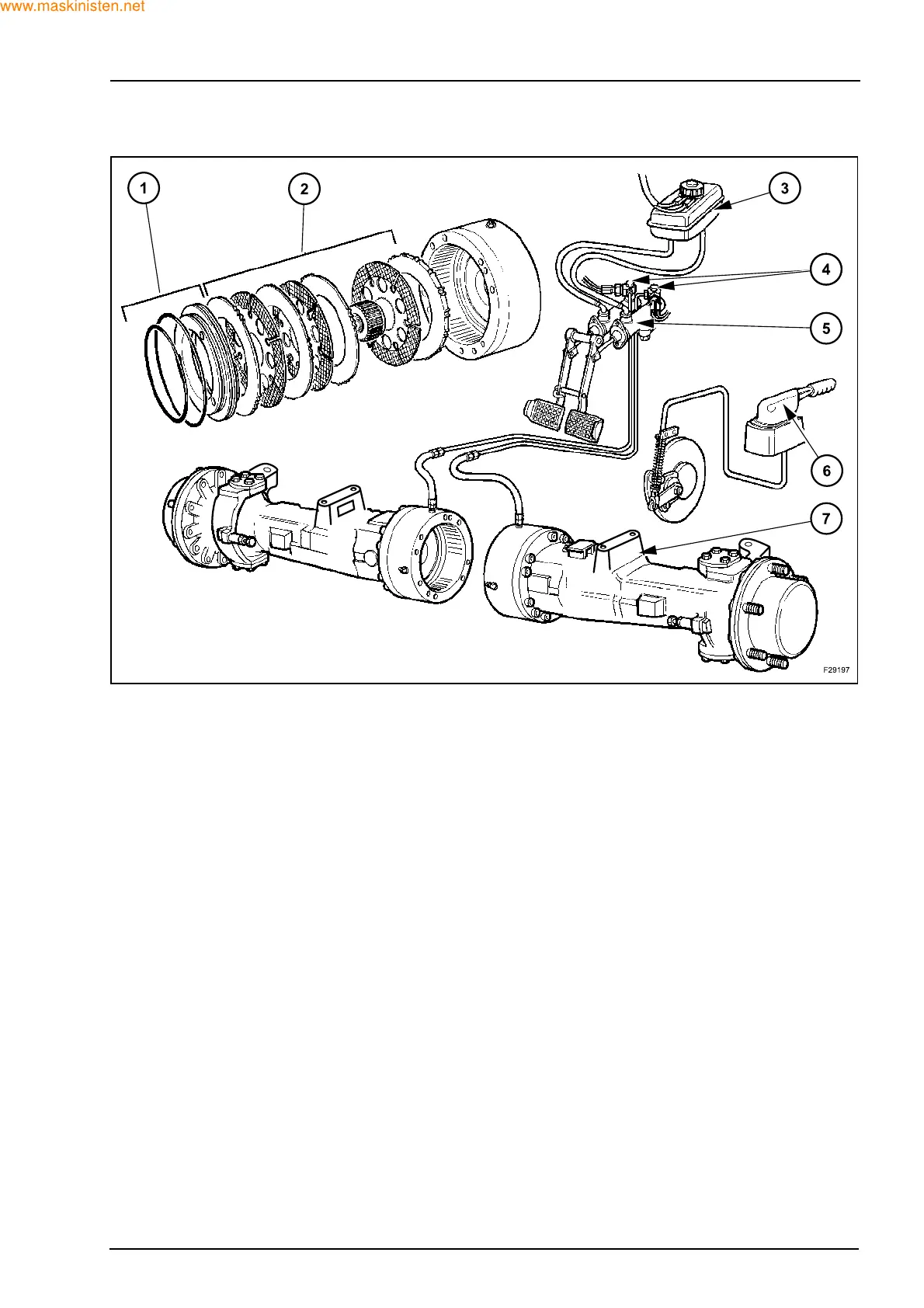 www.maskinisten.net

1
2
3
4
5
6
7
F29197