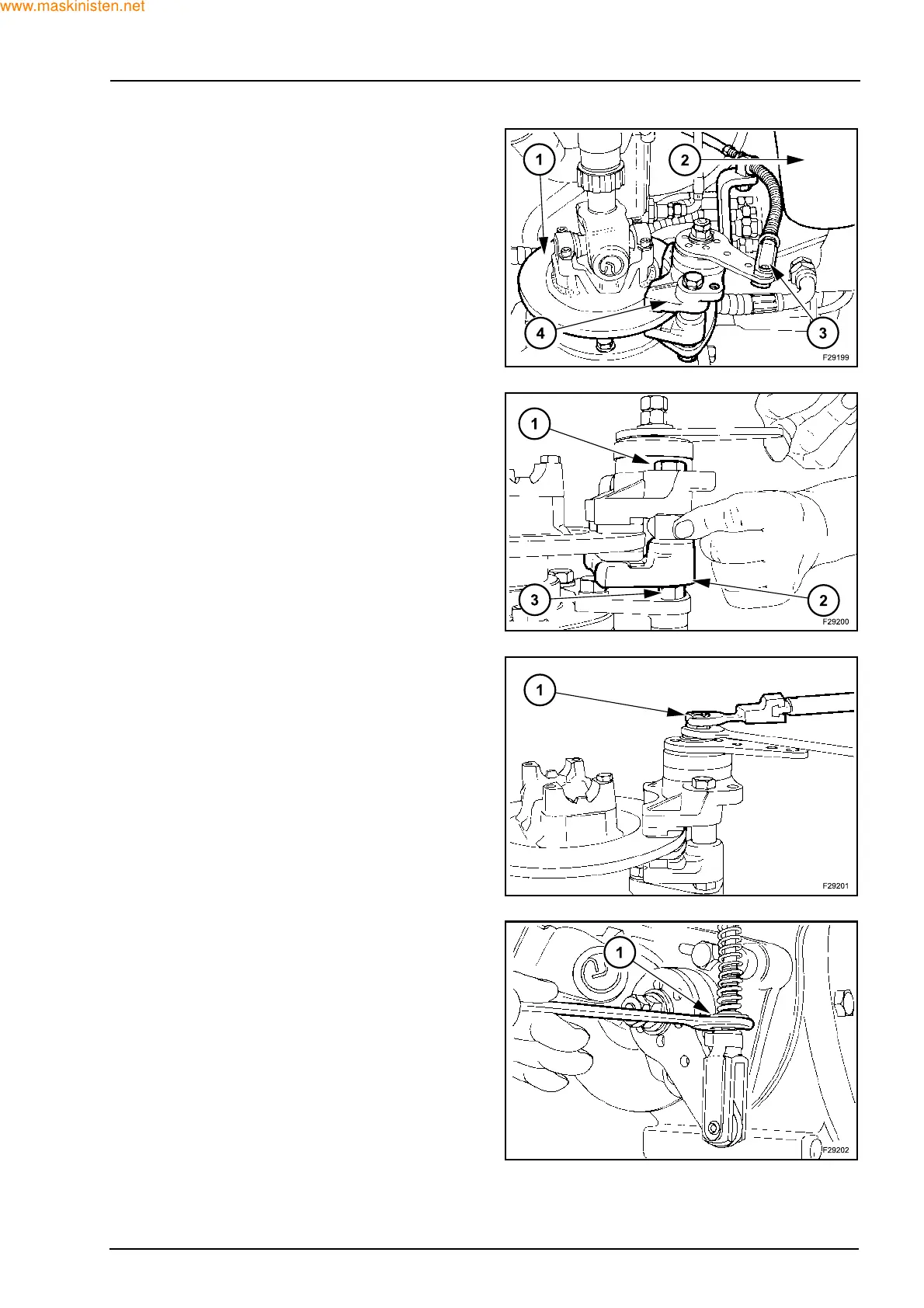 www.maskinisten.net

1
2
4
3
F29199

1
3
2
F29200

1
F29201

1
F29202