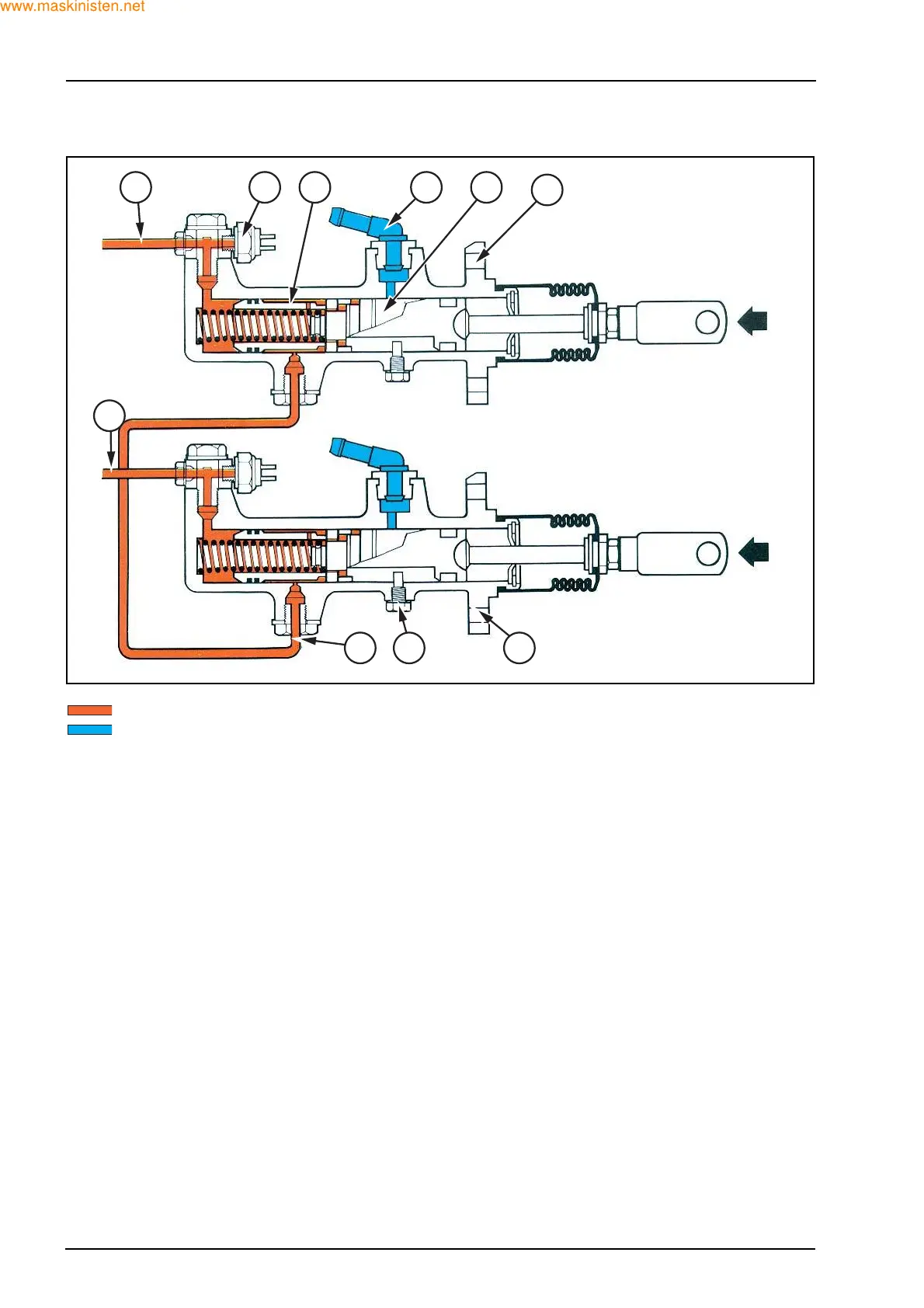 www.maskinisten.net