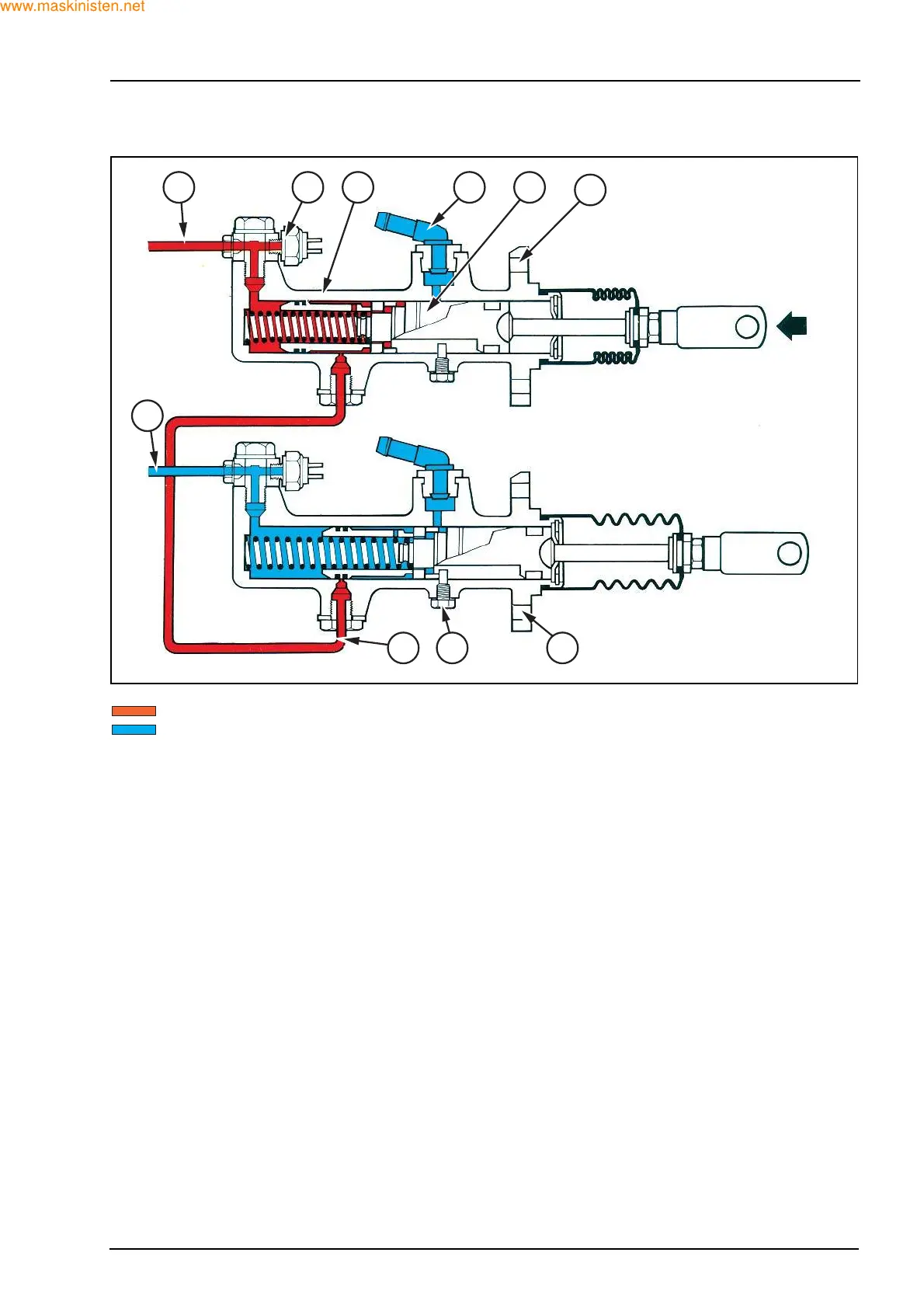 www.maskinisten.net