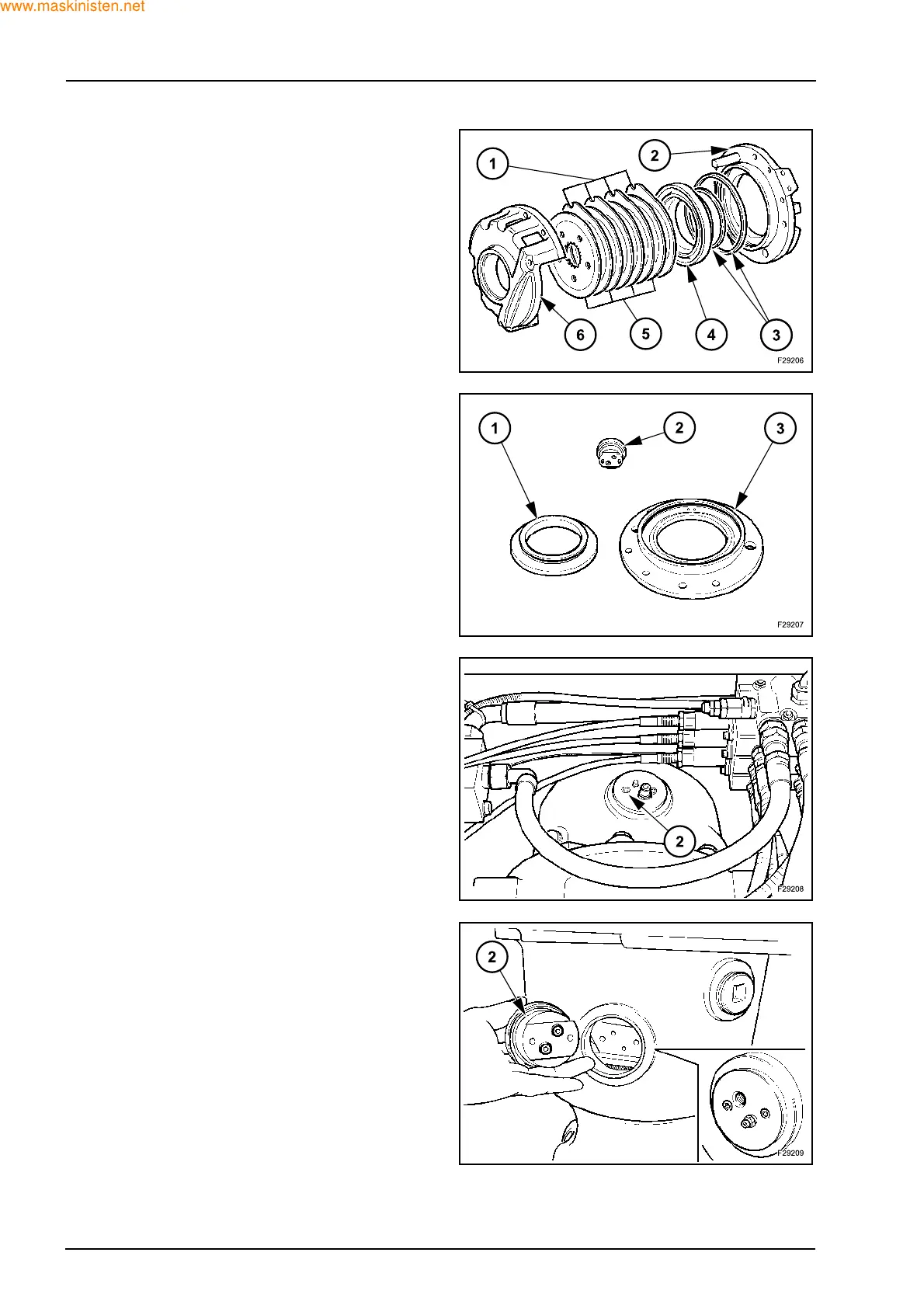 www.maskinisten.net

1
2
6
5
4
3
F29206

1
2
3
F29207

2
F29208

2
F29209