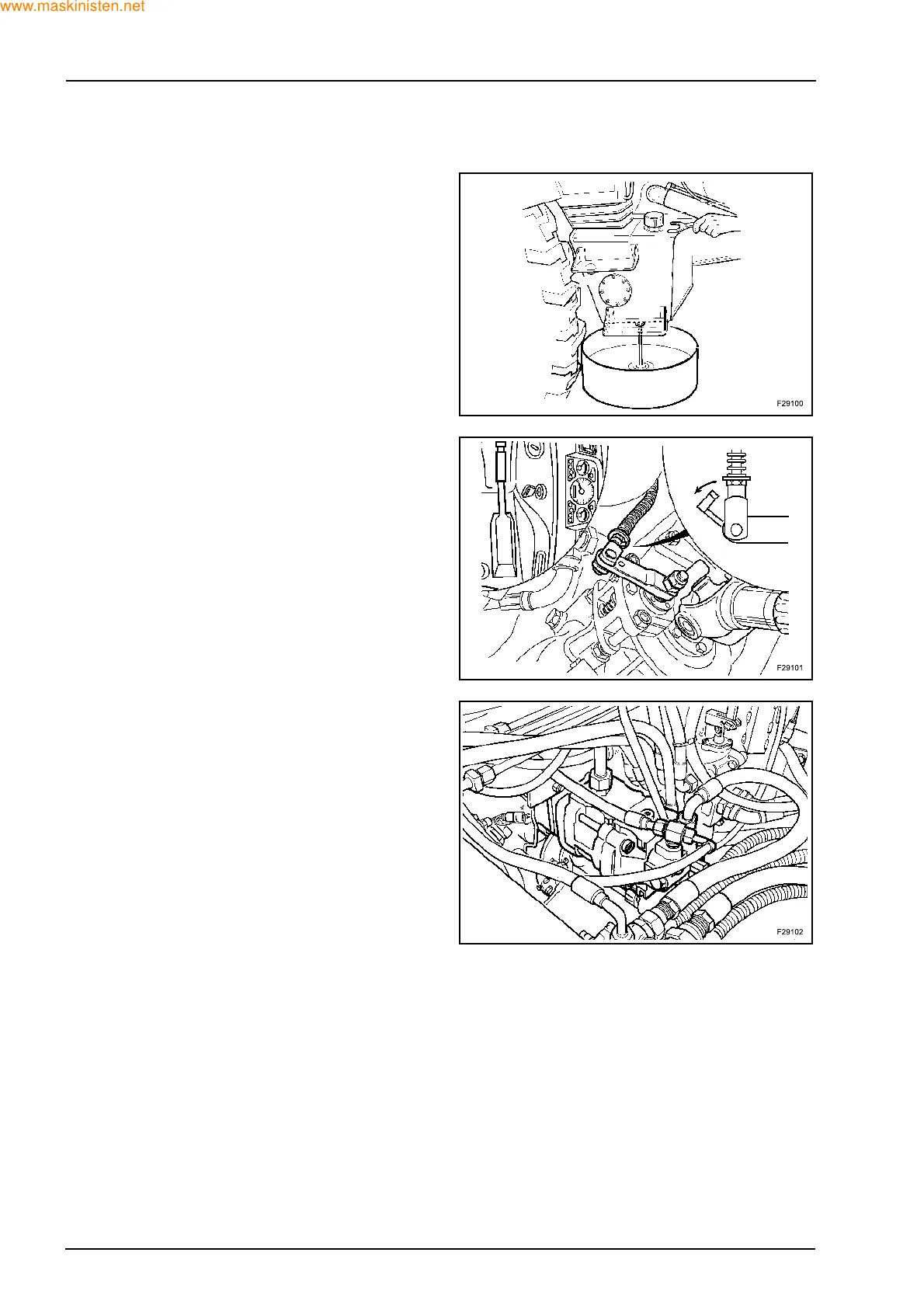 www.maskinisten.net

F29100

F29101

F29102