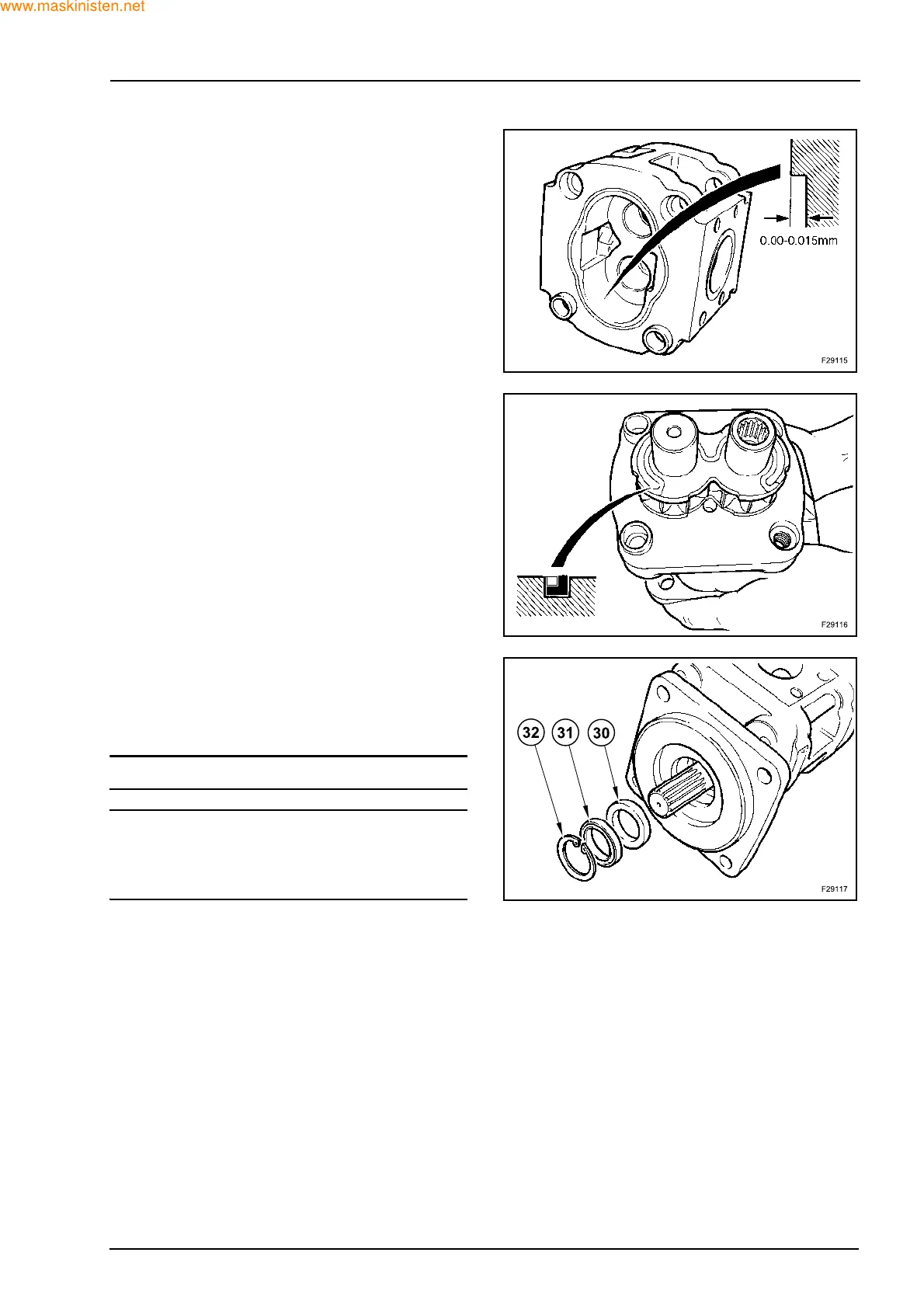 www.maskinisten.net

0.00-0.015mm

F29115

F29116

32 31 30

F29117