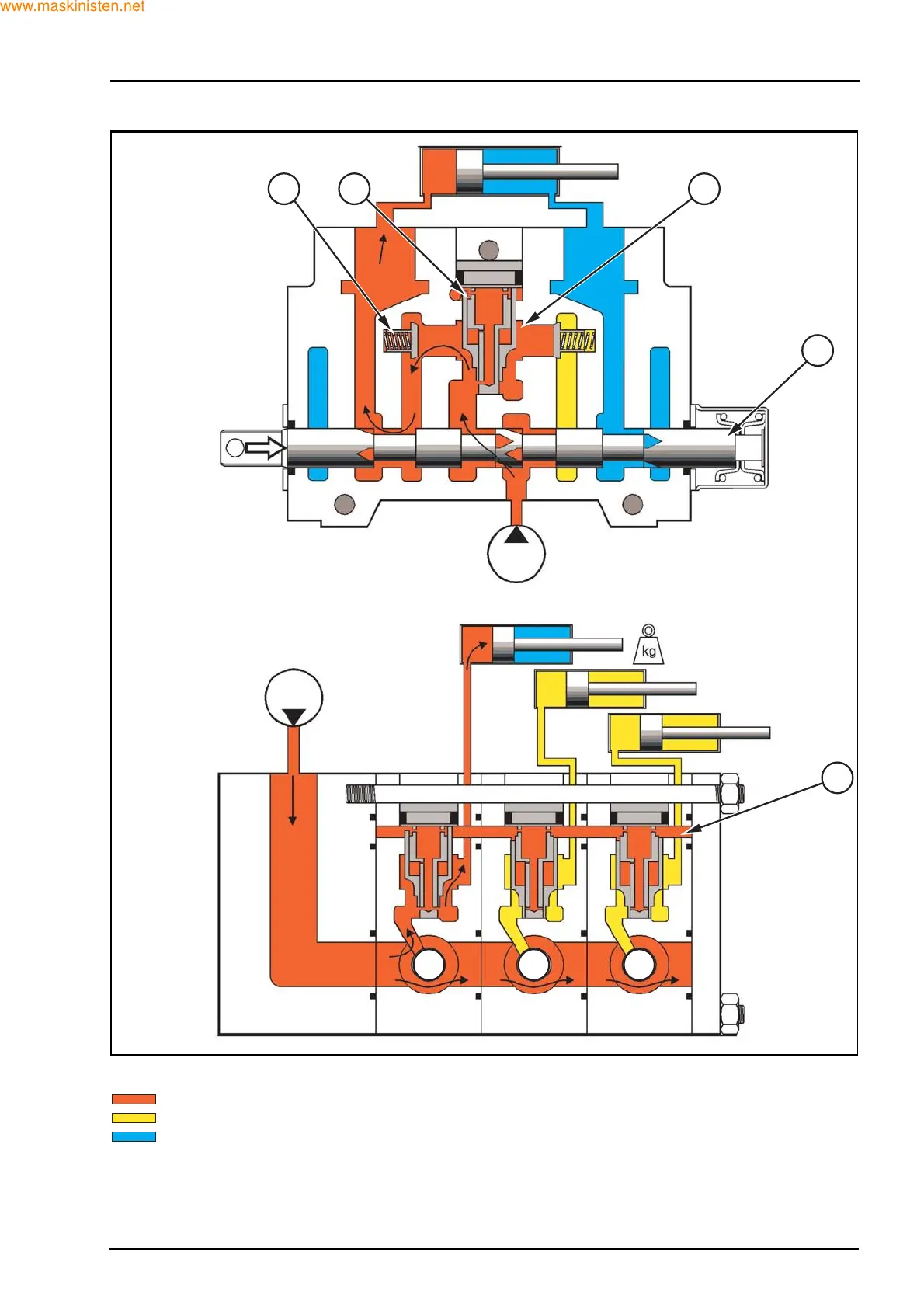 www.maskinisten.net

kg