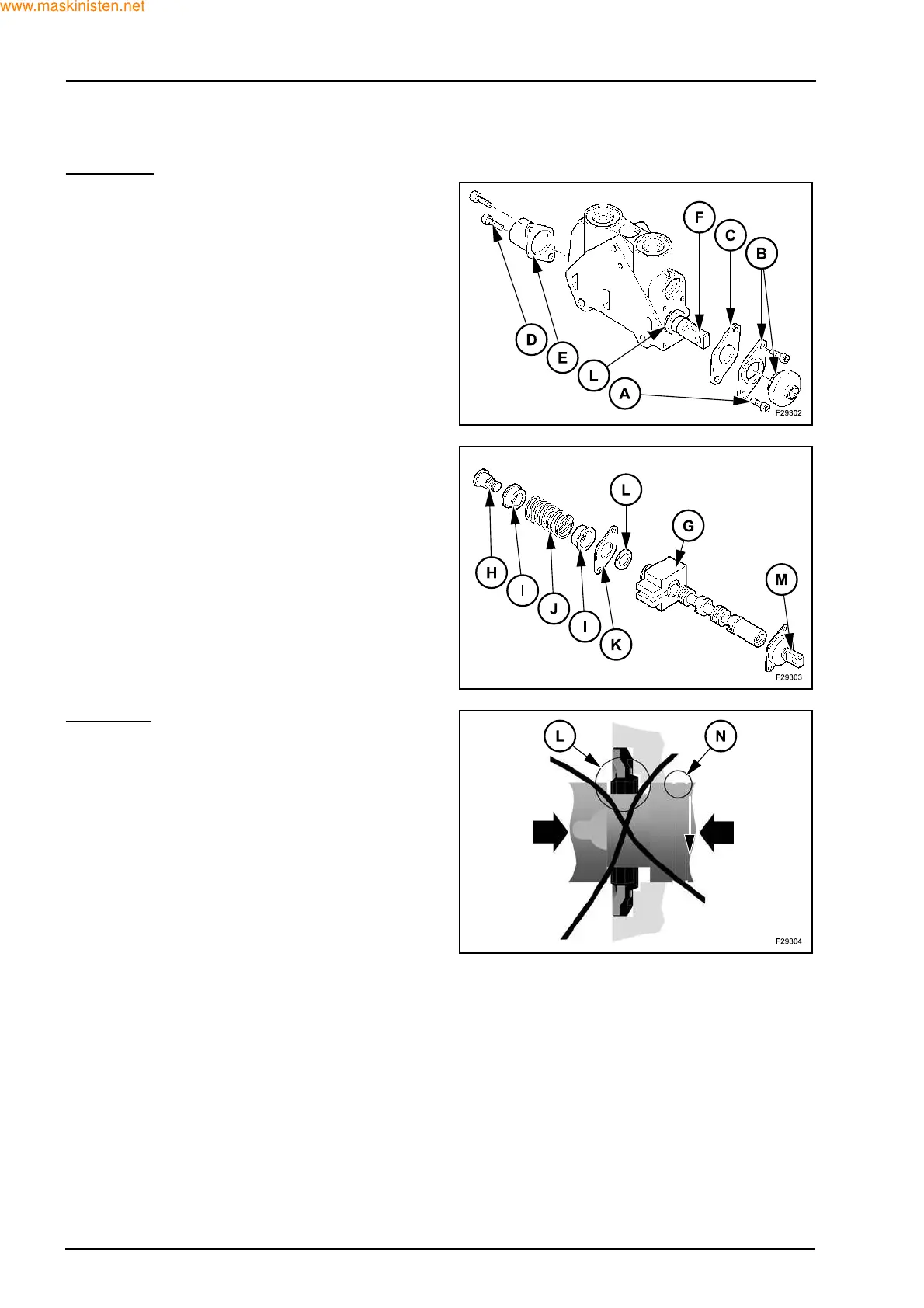 www.maskinisten.net

F
C
B
D
E
L
A
F29302

L
G
H
I
J
I
K
M
F29303

L
N
F29304