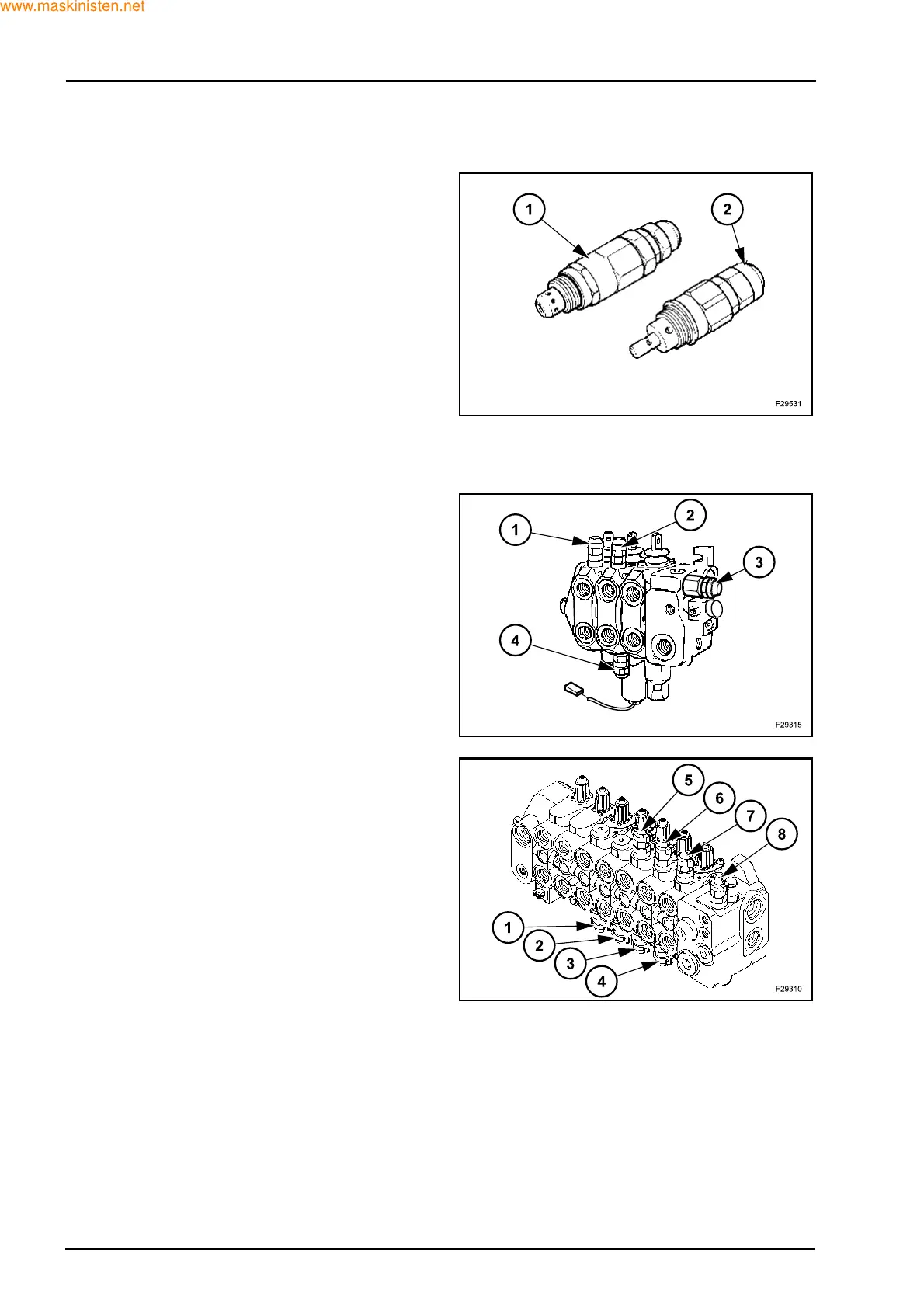 www.maskinisten.net

1
2
F29531

1
2
3
4
F29315

5
6
7
8
1
2
3
4
F29310