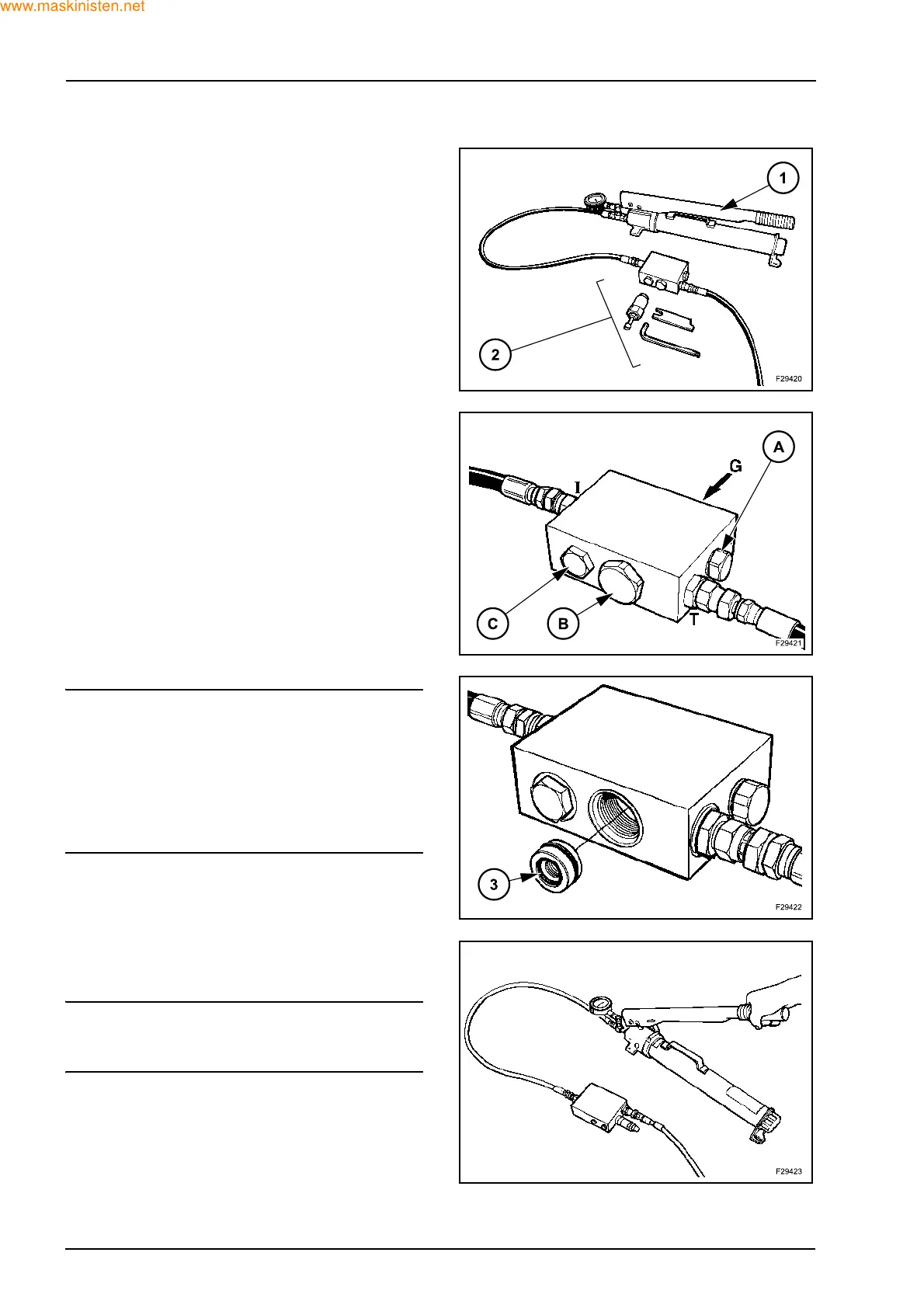 www.maskinisten.net

1

2

F29420

A

G

I

C

B

T

F29421

3

F29422

F29423