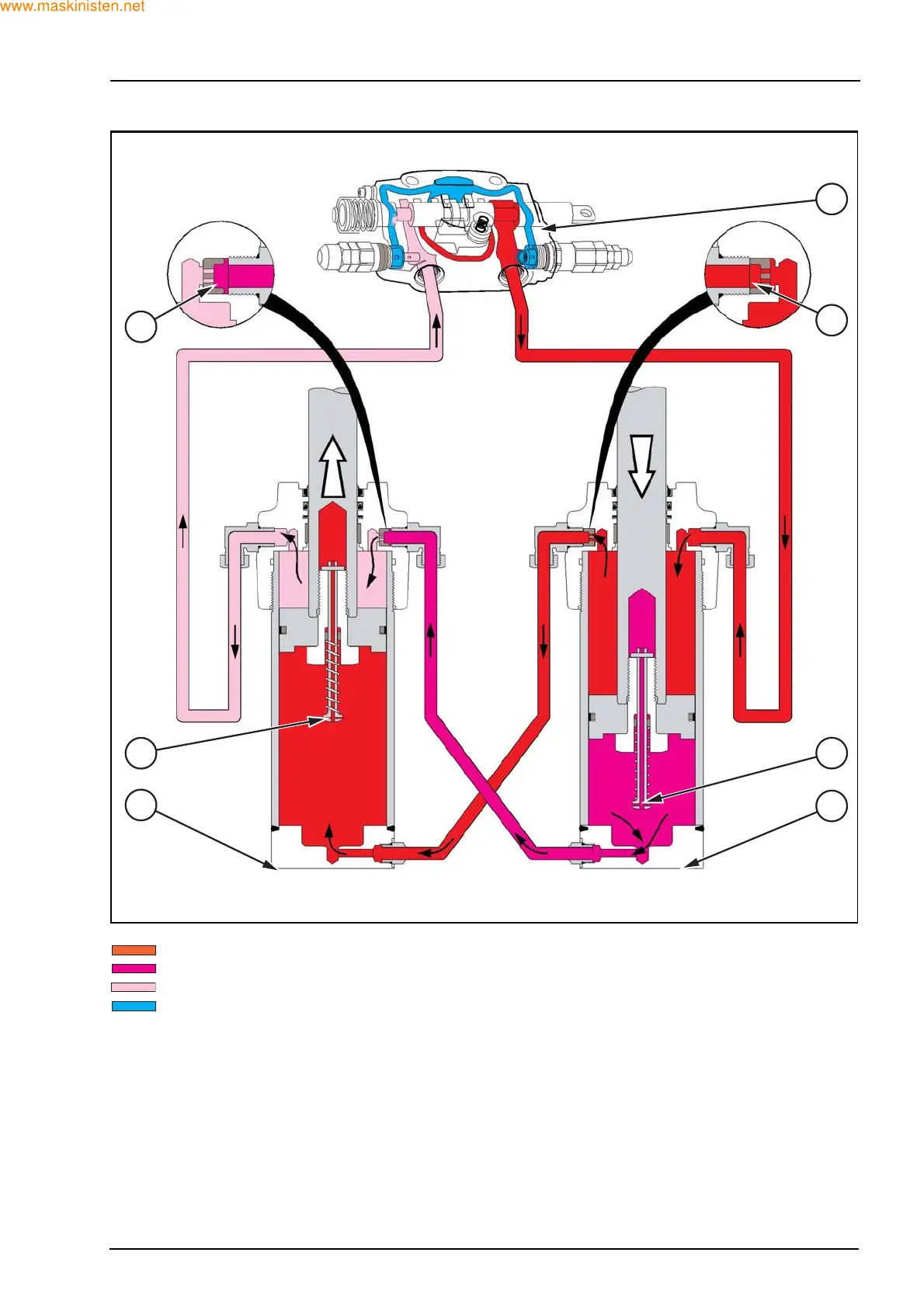 www.maskinisten.net