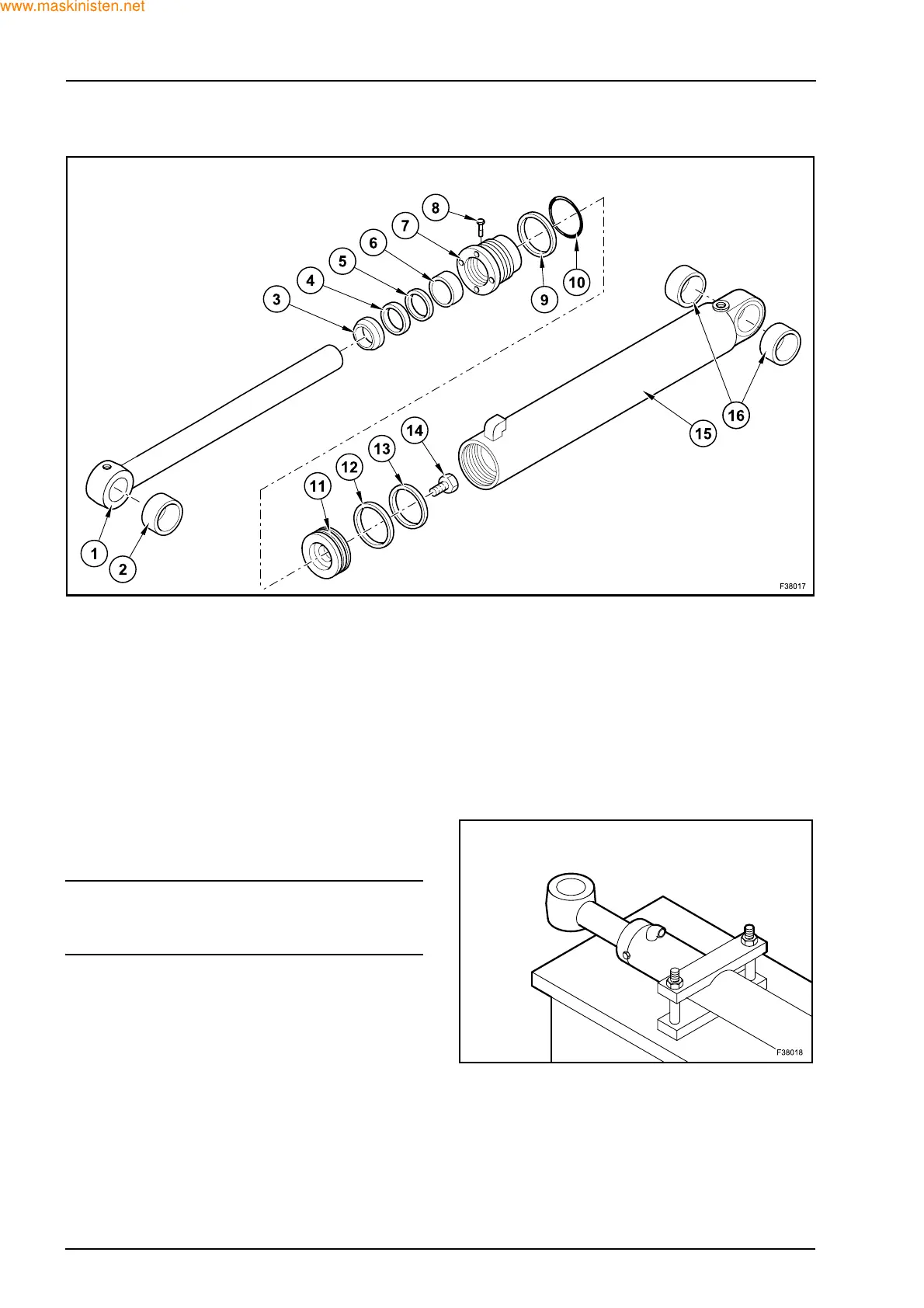 www.maskinisten.net

8
7
6
5
4
3
9
10
16
15
14
13
12
11
1
2
F38017

F38018