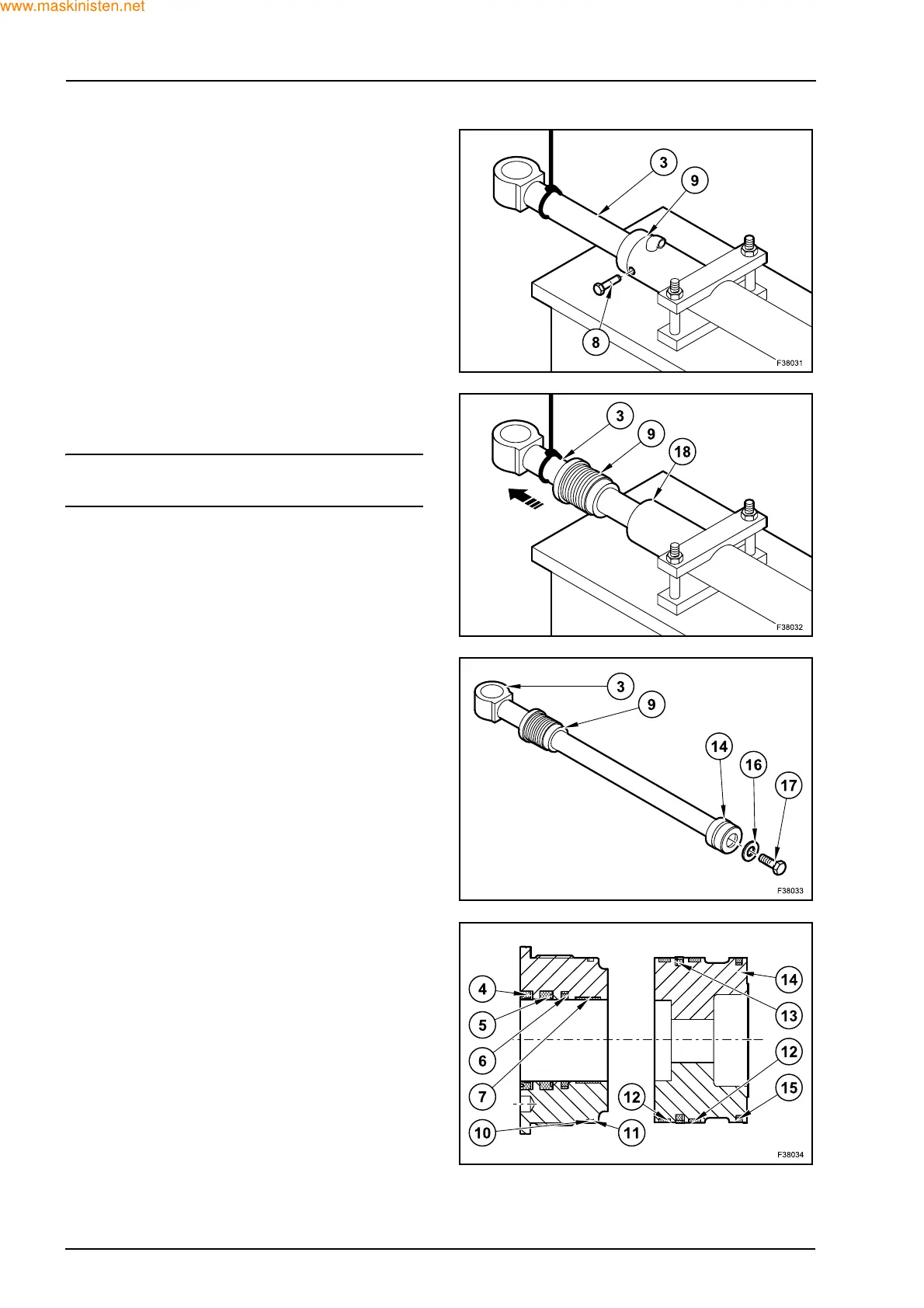 www.maskinisten.net

3
9
8
F38031

3
9
18
F38032

3
9
14
16
17
F38033

4
5
6
7
10
11
12
14
13
12
15
F38034