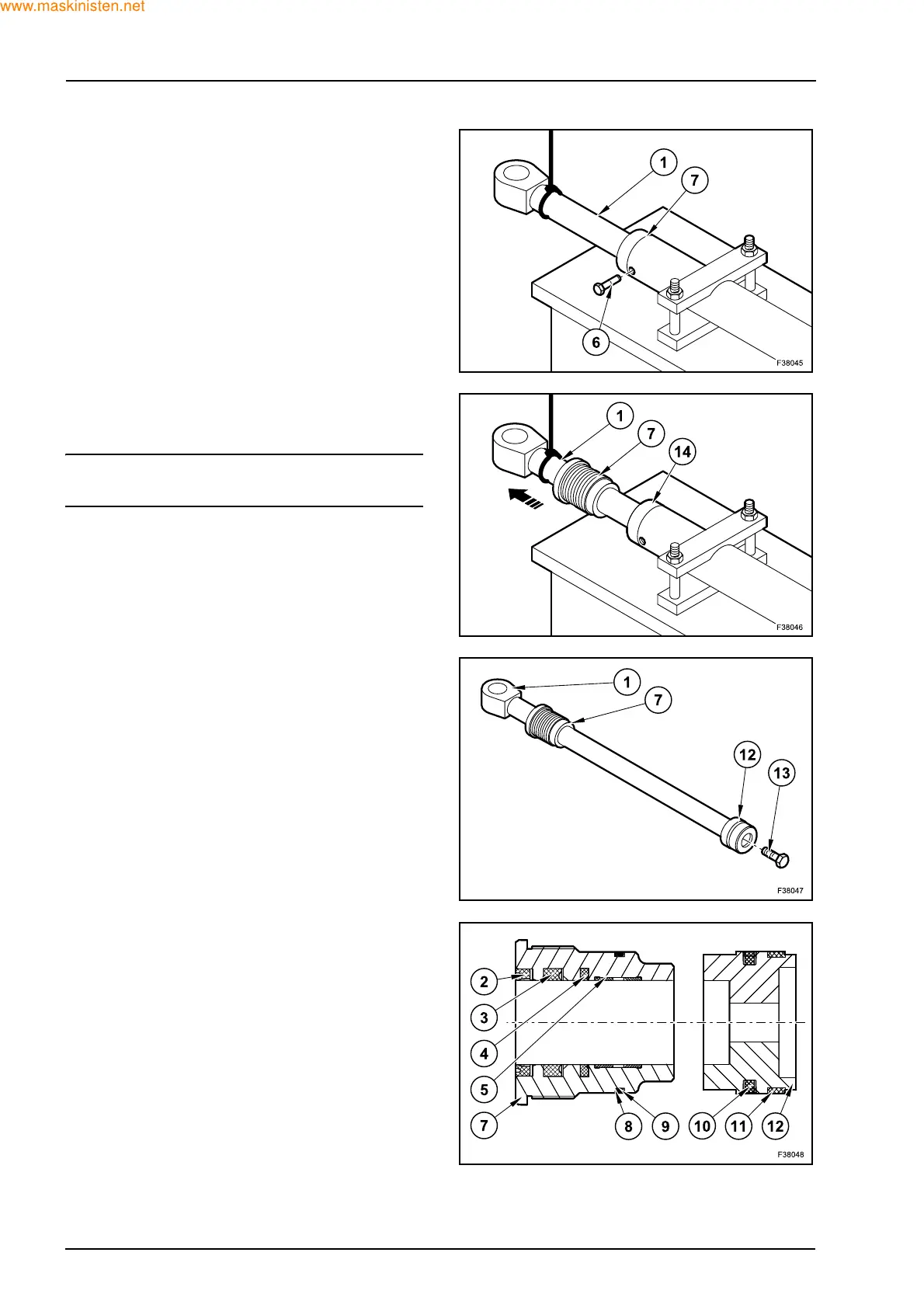 www.maskinisten.net

1
7
6
F38045

1
7
14
F38046

1
7
12
13
F38047

2
3
4
5
7
8
9
10
11
12
F38048