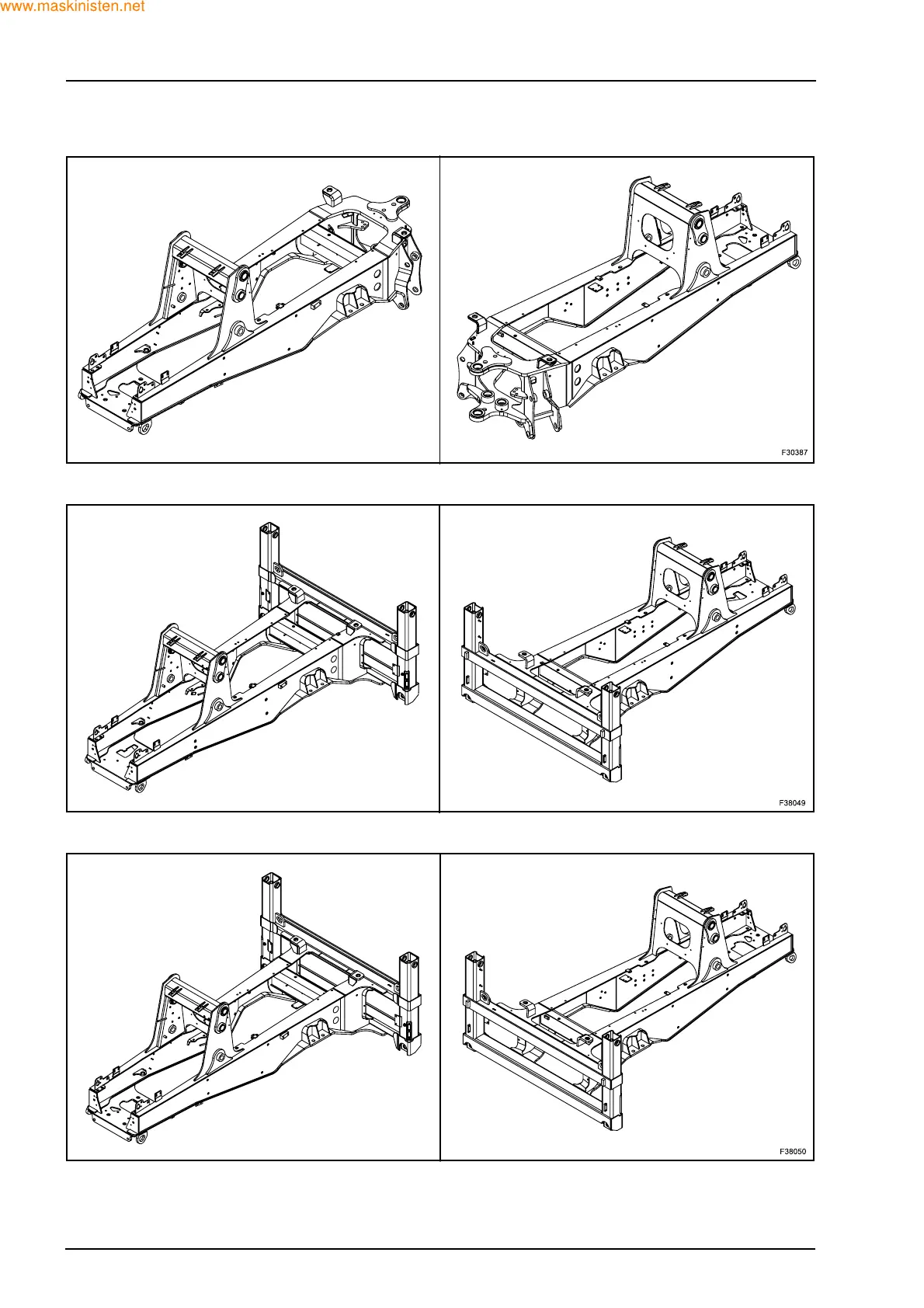 www.maskinisten.net

F30387

F38049

F38050