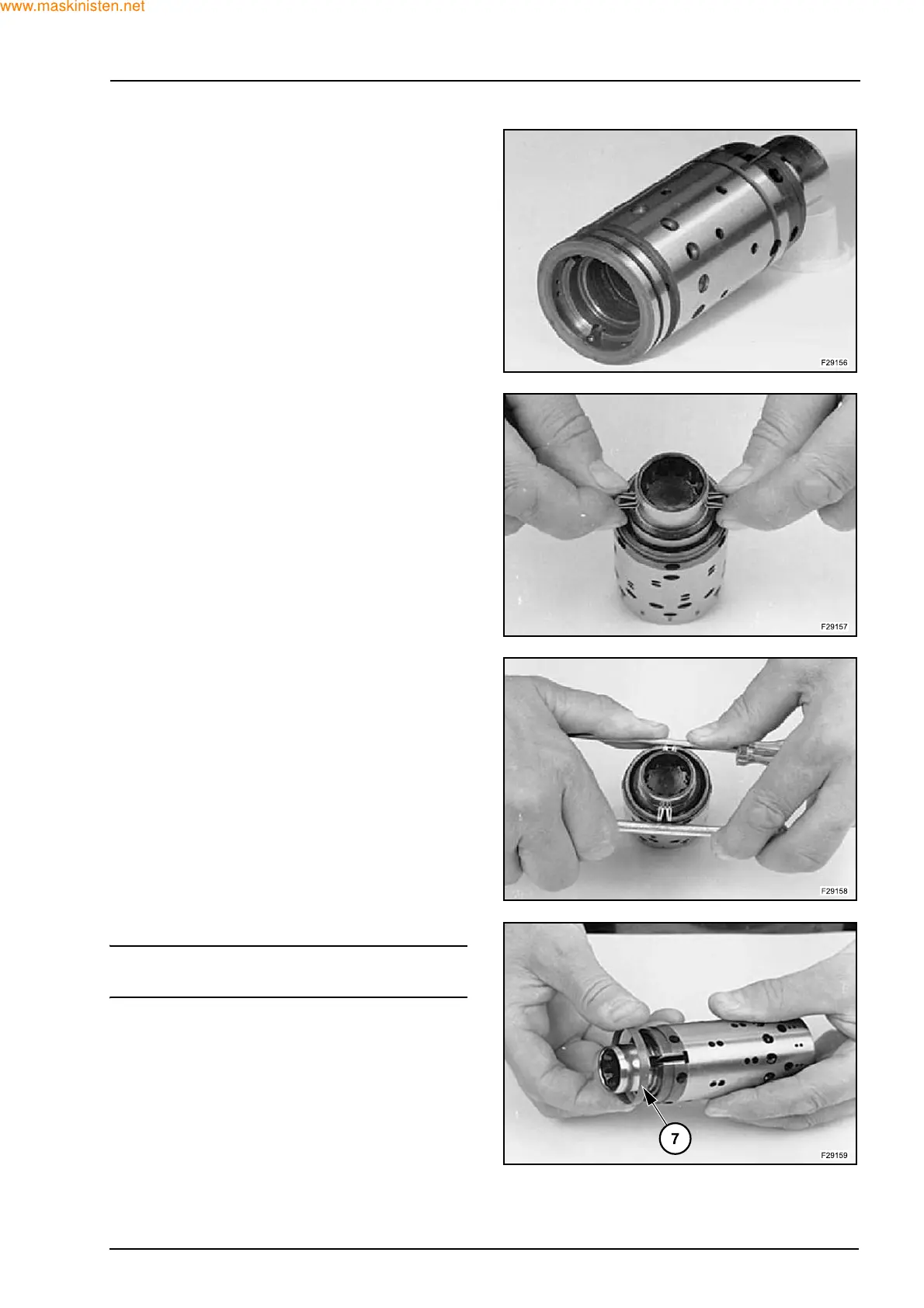 www.maskinisten.net

F29156

F29157

F29158

7

F29159