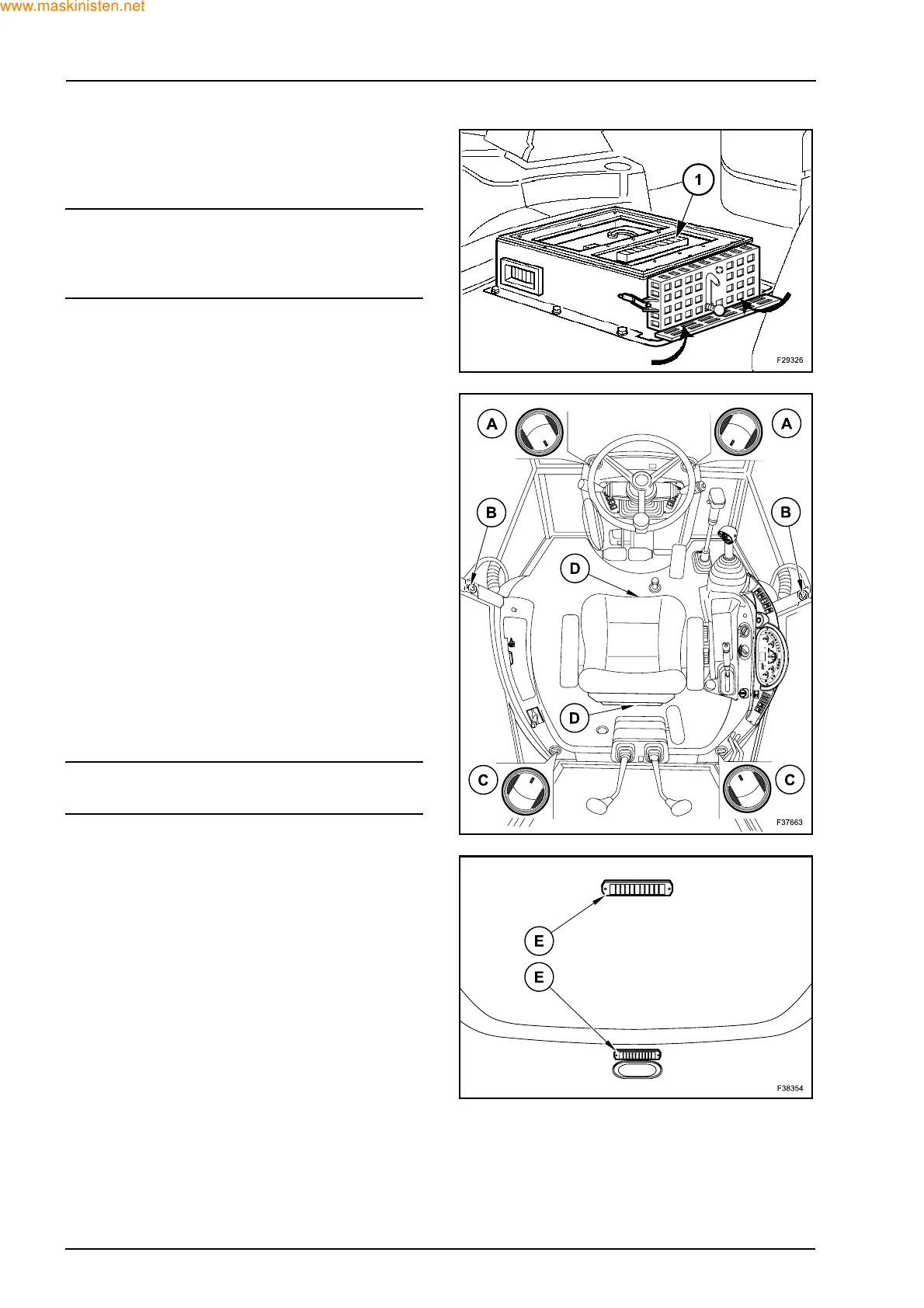 www.maskinisten.net

1

F29326

A
A
B
B
D
D
C
C

F37663

E
E

F38354