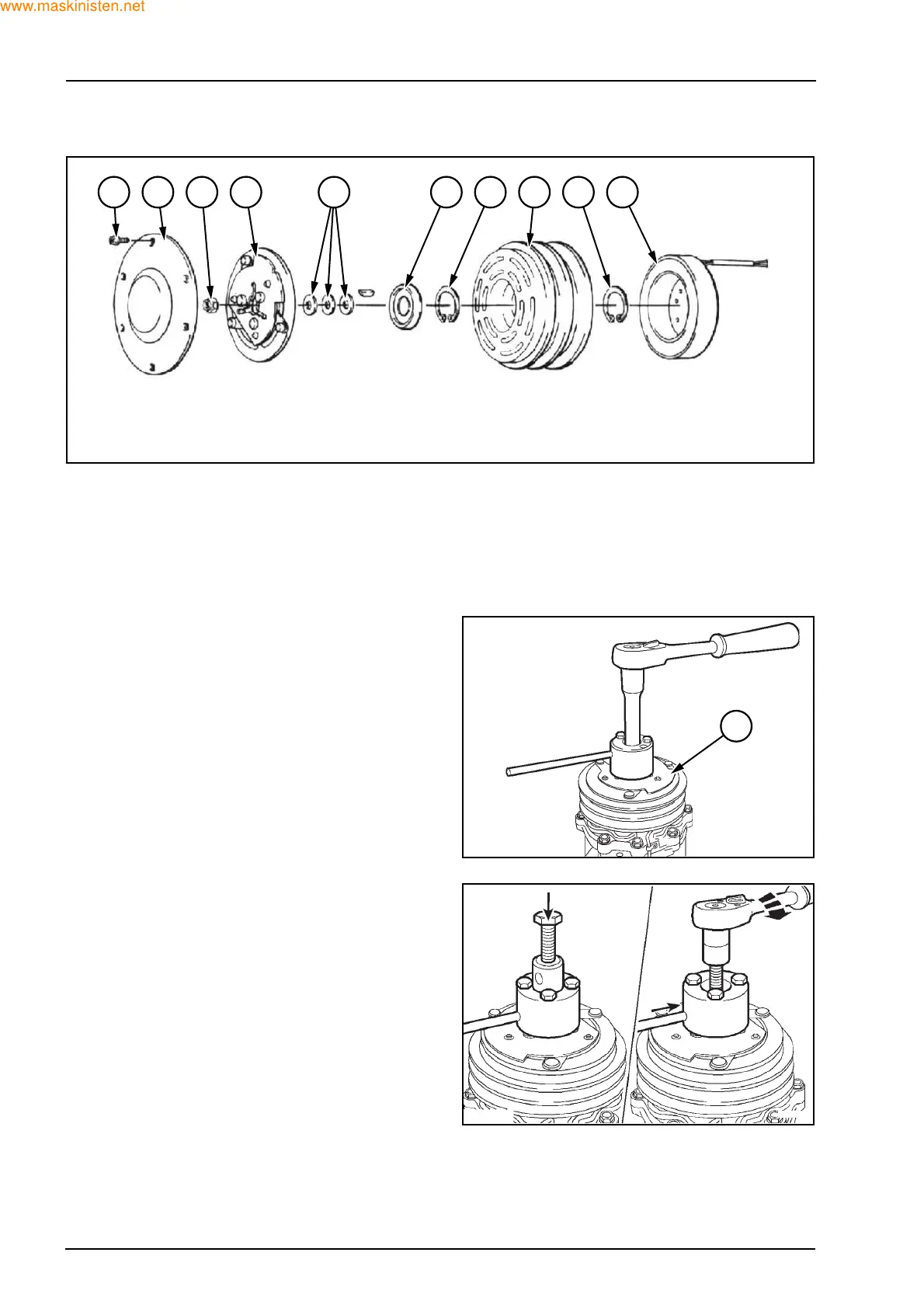 www.maskinisten.net