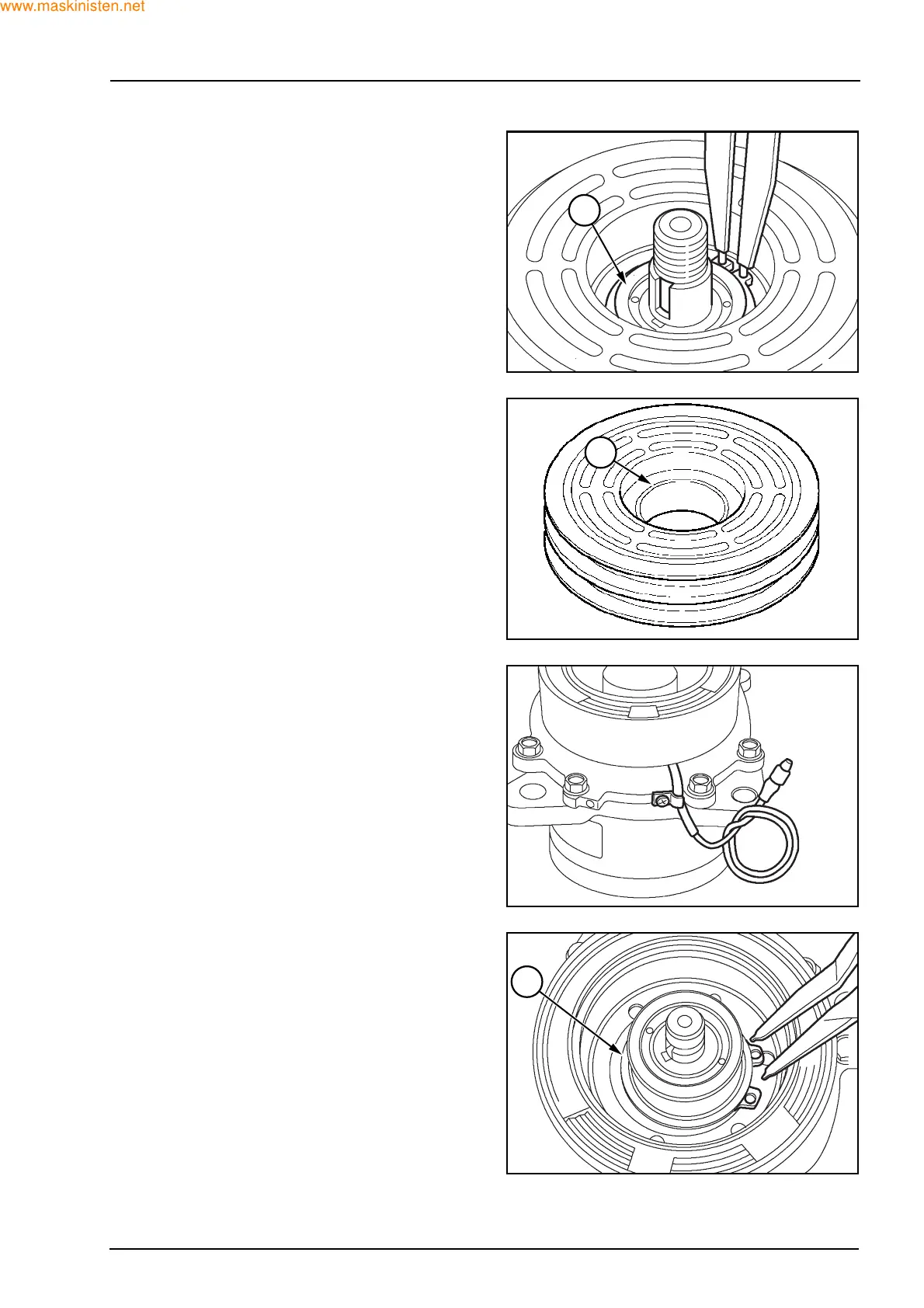 www.maskinisten.net