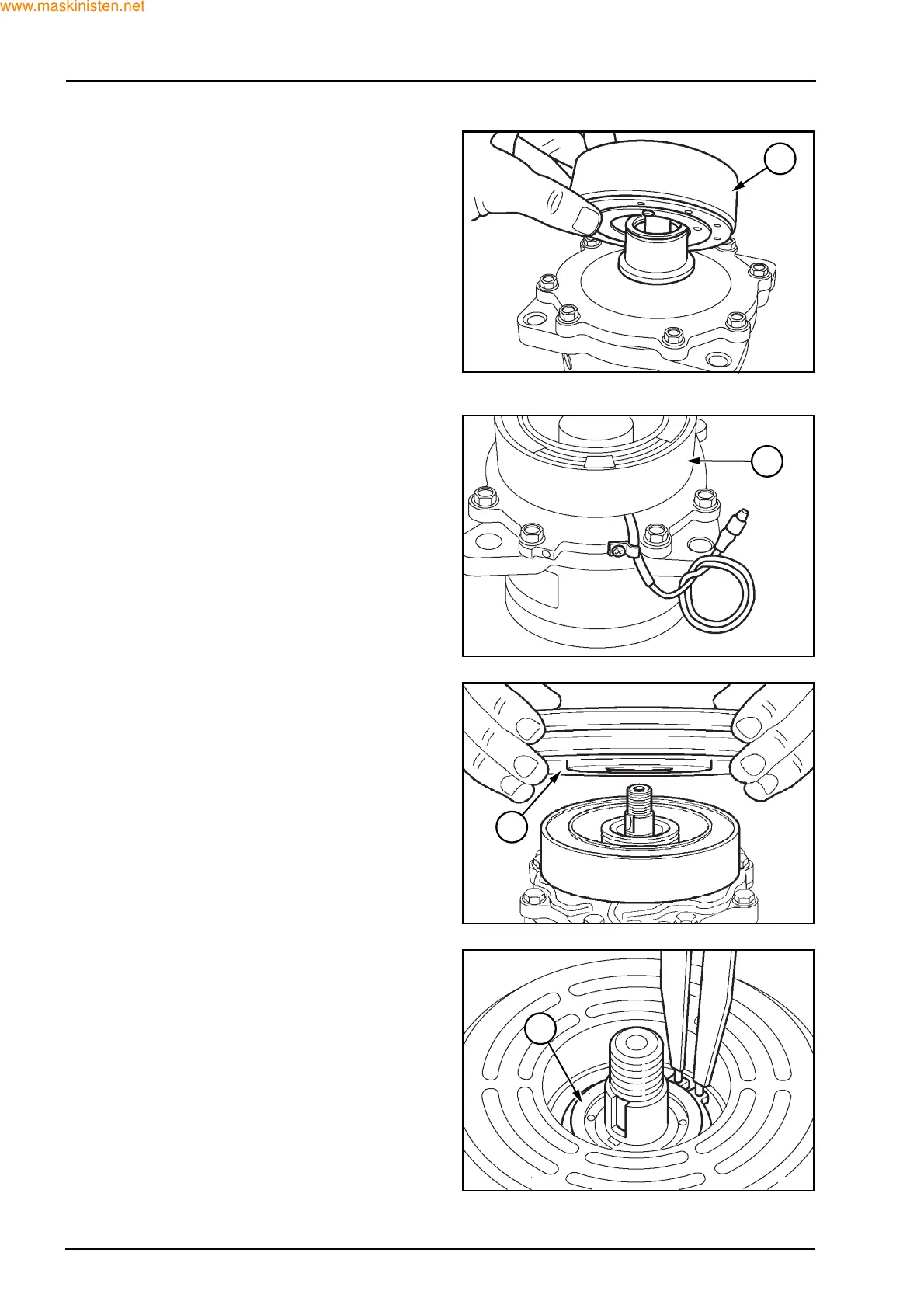 www.maskinisten.net