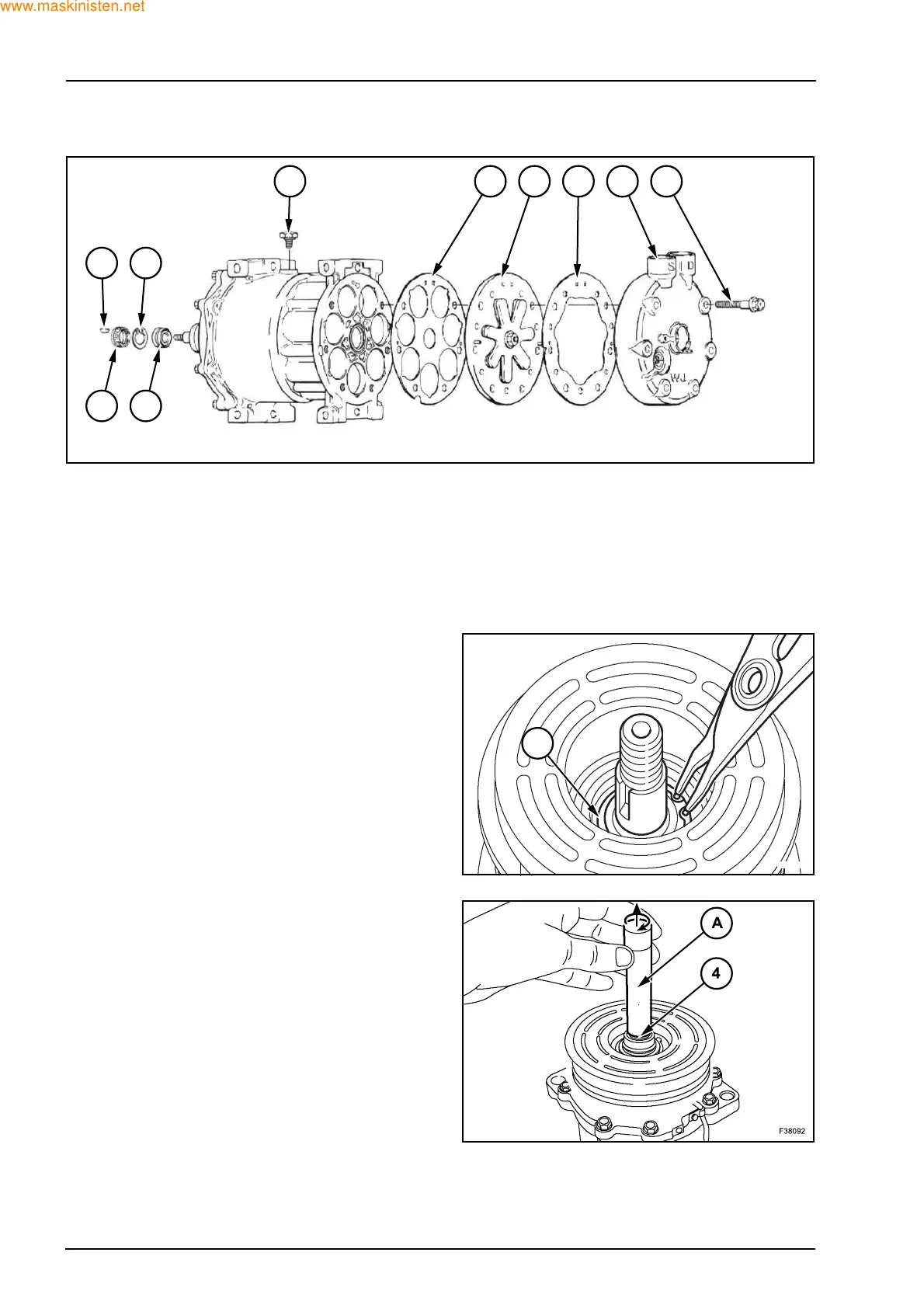 www.maskinisten.net

S D

WJ

A

4

F38092