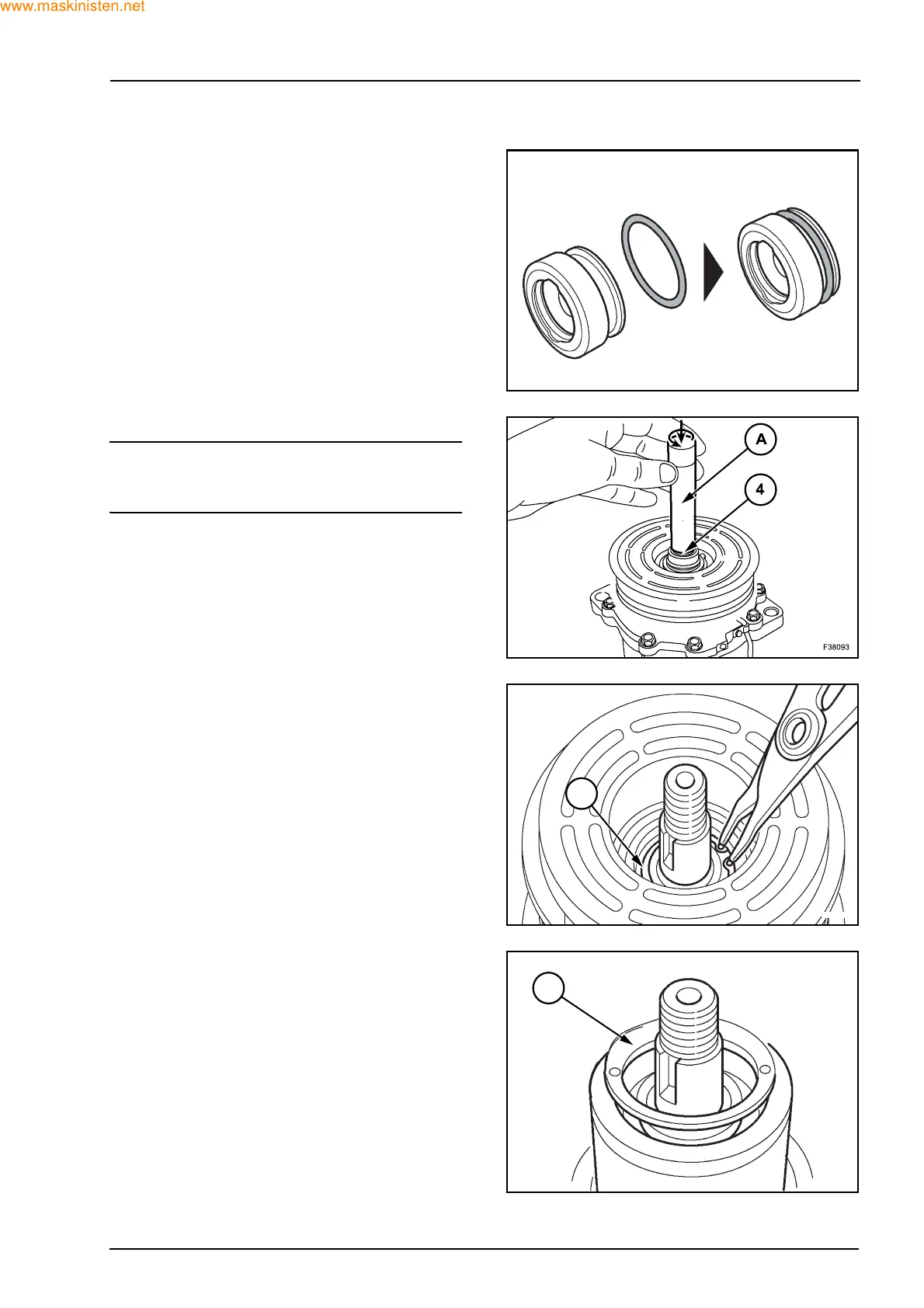 www.maskinisten.net

A

4

F38093