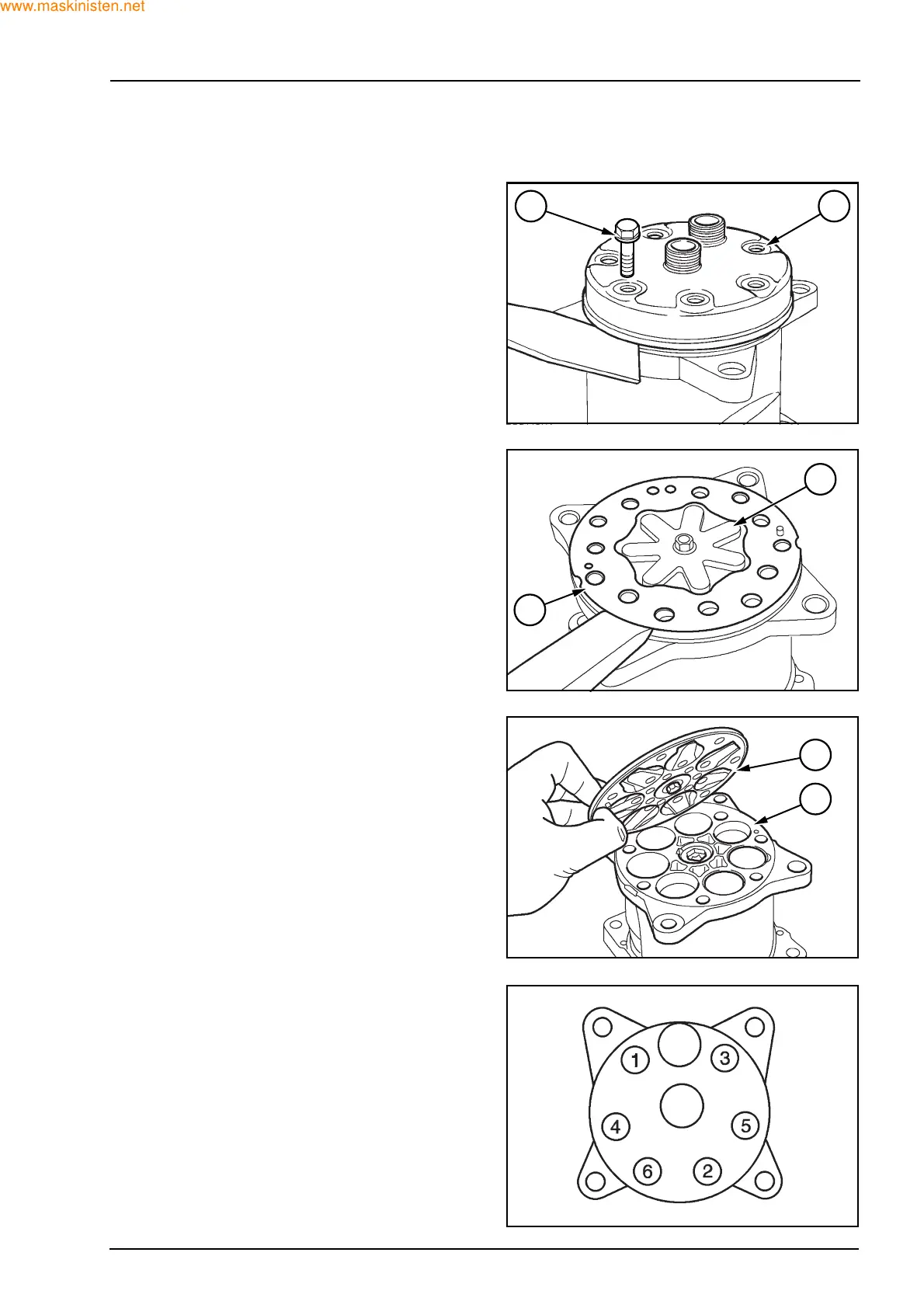 www.maskinisten.net

1
3
4
5
6
2