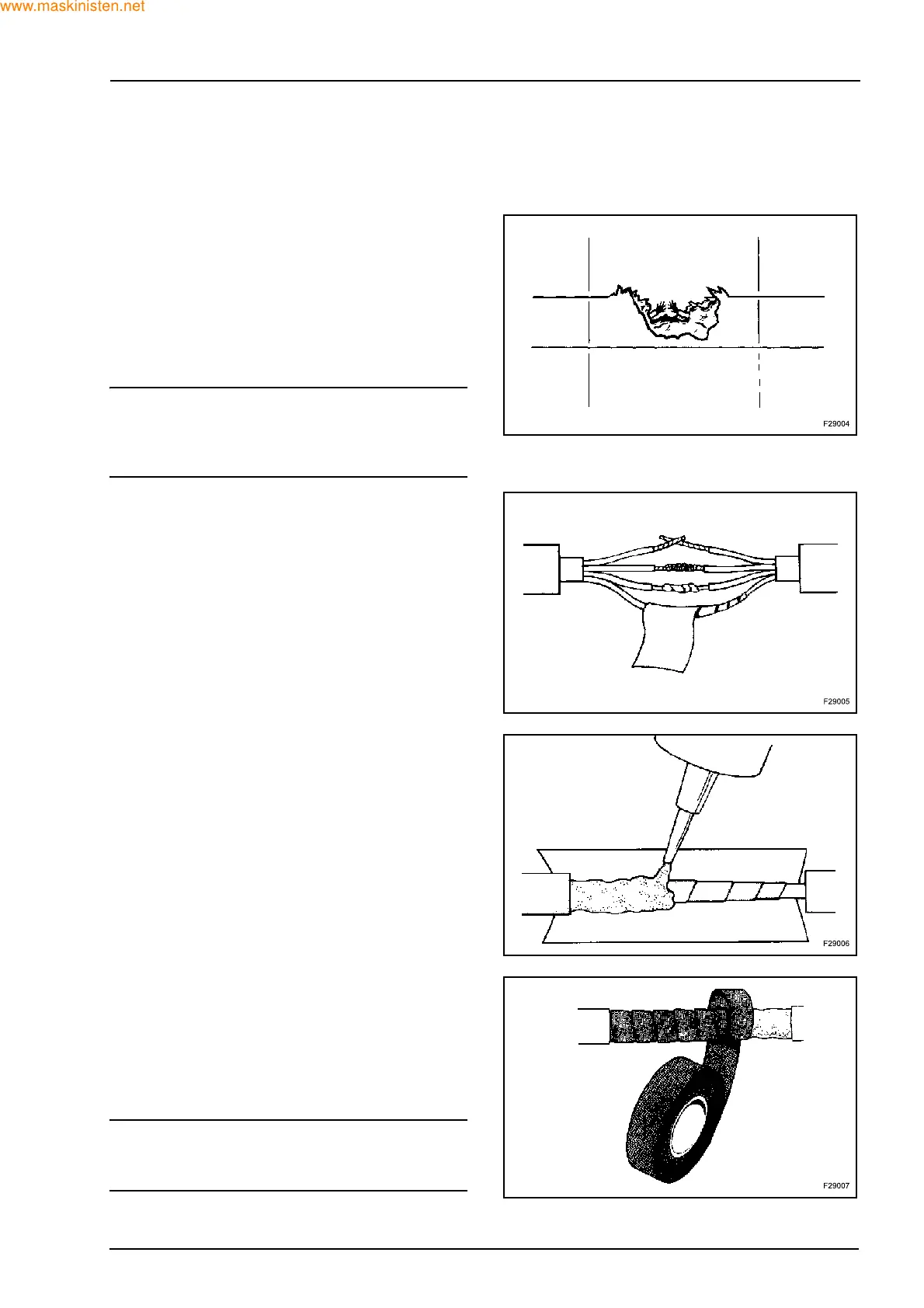 www.maskinisten.net

F29004

F29005

F29006

F29007