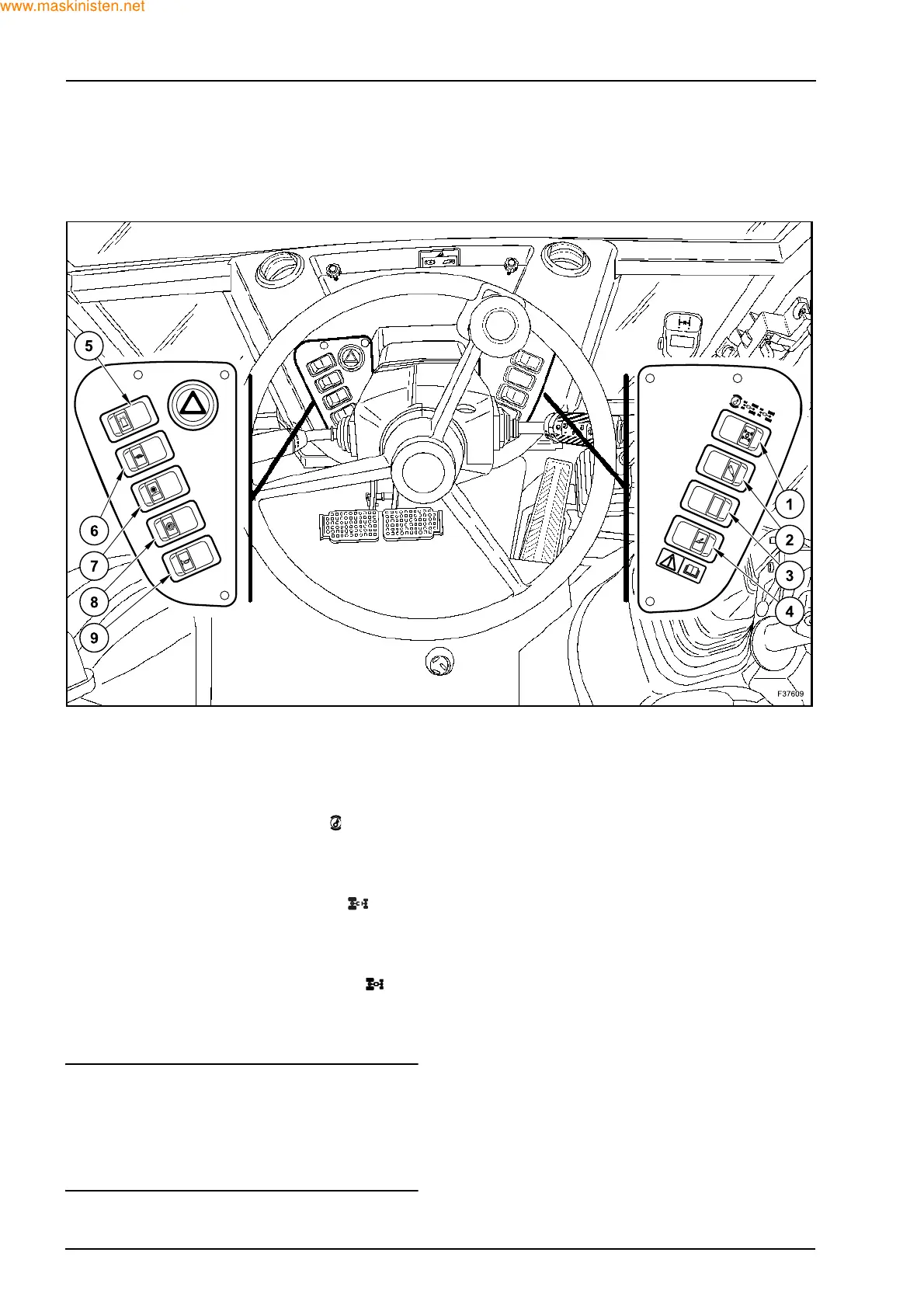 www.maskinisten.net

5

6

7

8

9

1

2

3

4

F37609