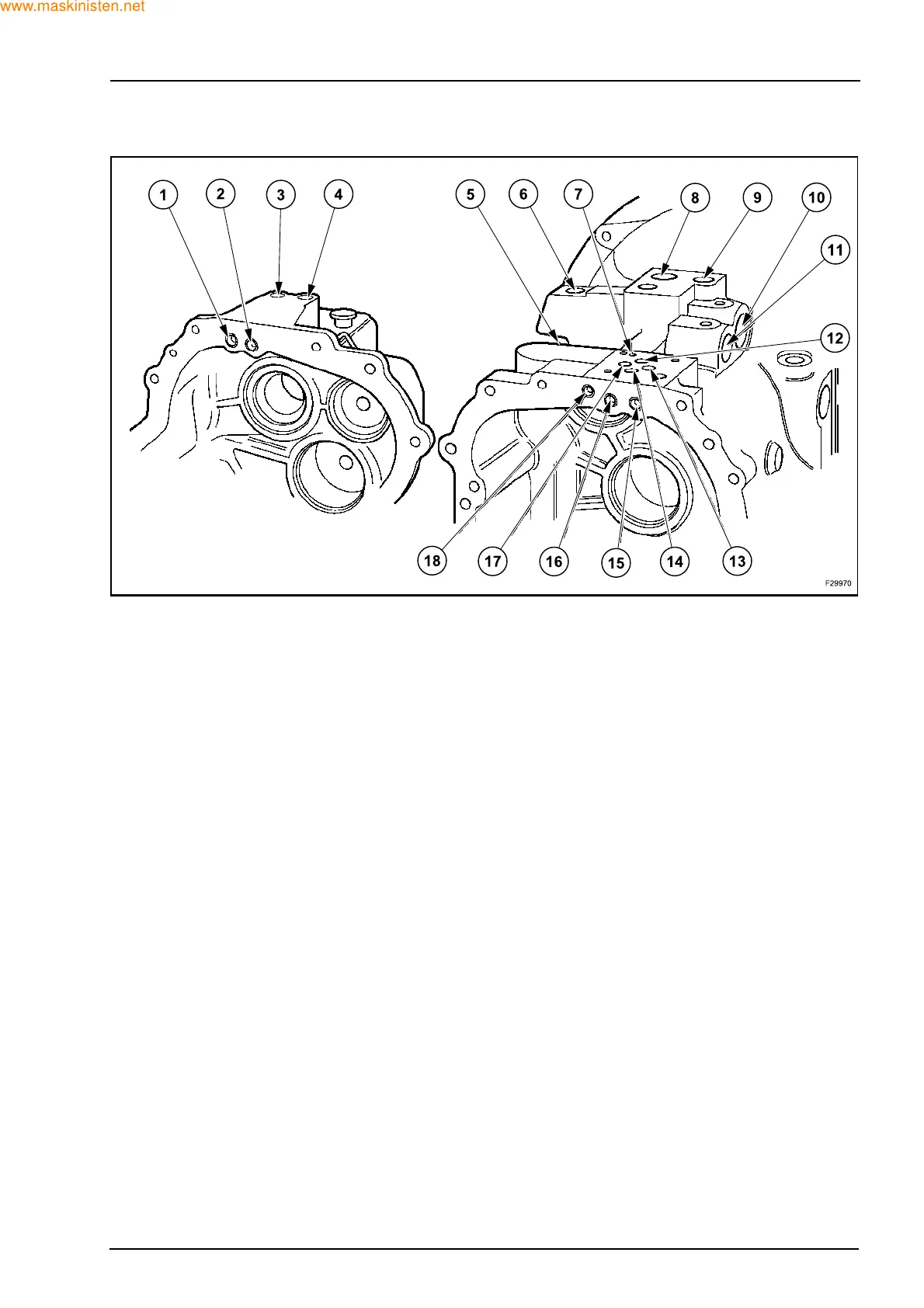 www.maskinisten.net

1 2 3 4 5 6 7 8 9 10 11 12

18 17 16 15 14 13

F29970