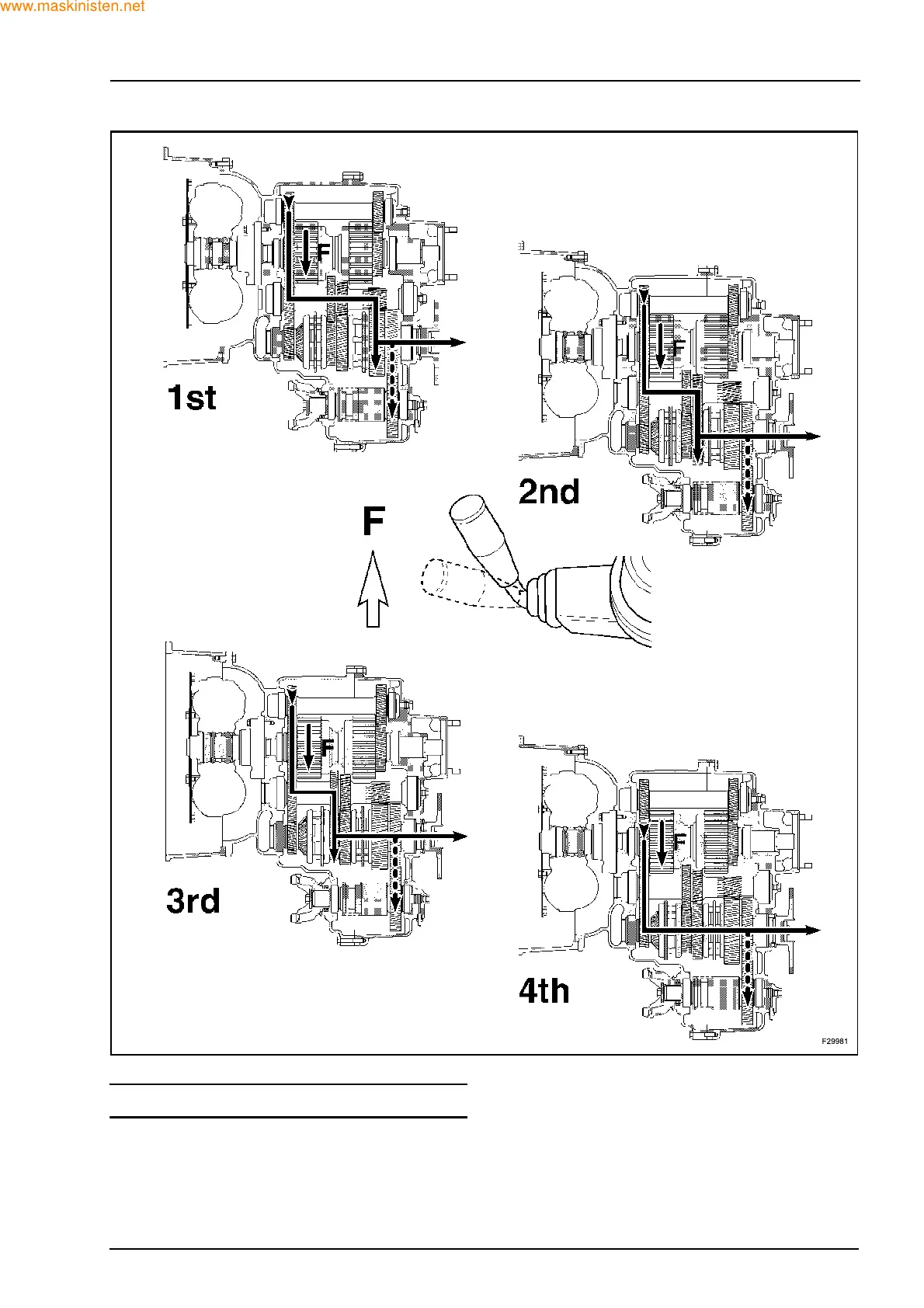 www.maskinisten.net

F

1st

F

2nd

F

F

3rd

F

4th

F29981