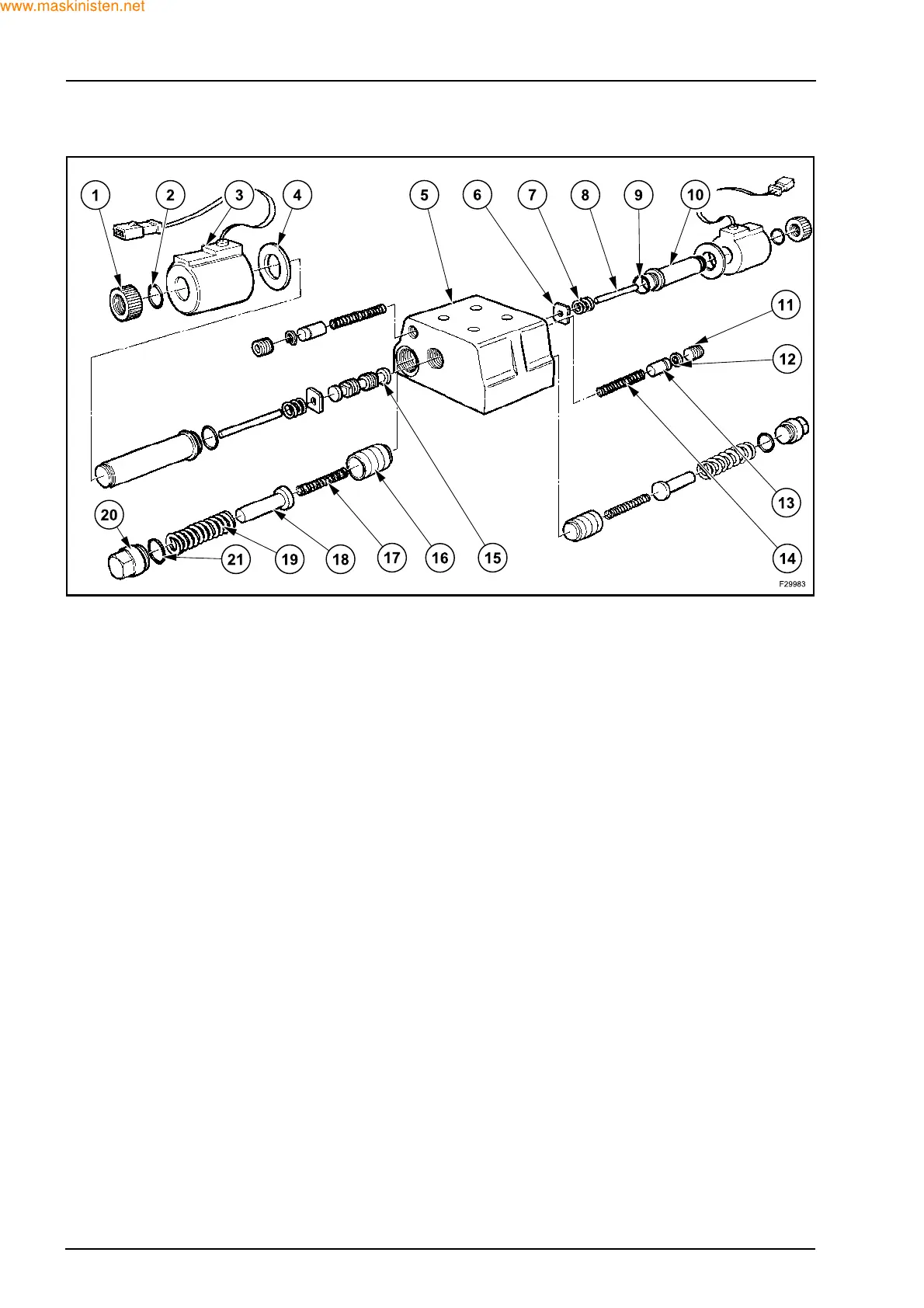 www.maskinisten.net

1 2 3 4 5 6 7 8 9 10

11

12

13

14

20

21 19 18 17 16 15

F29983