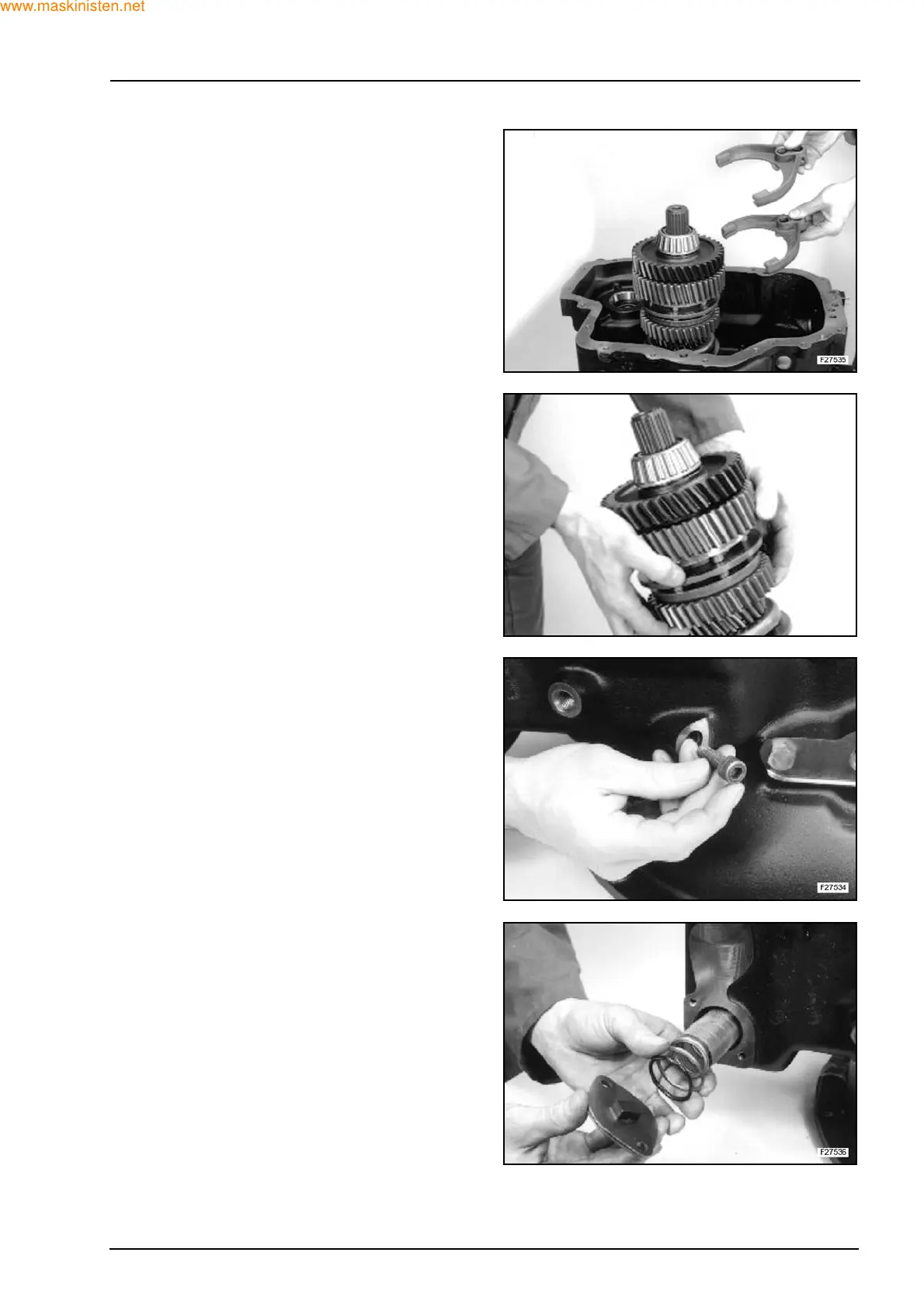 www.maskinisten.net

F27535

F27534

F27536