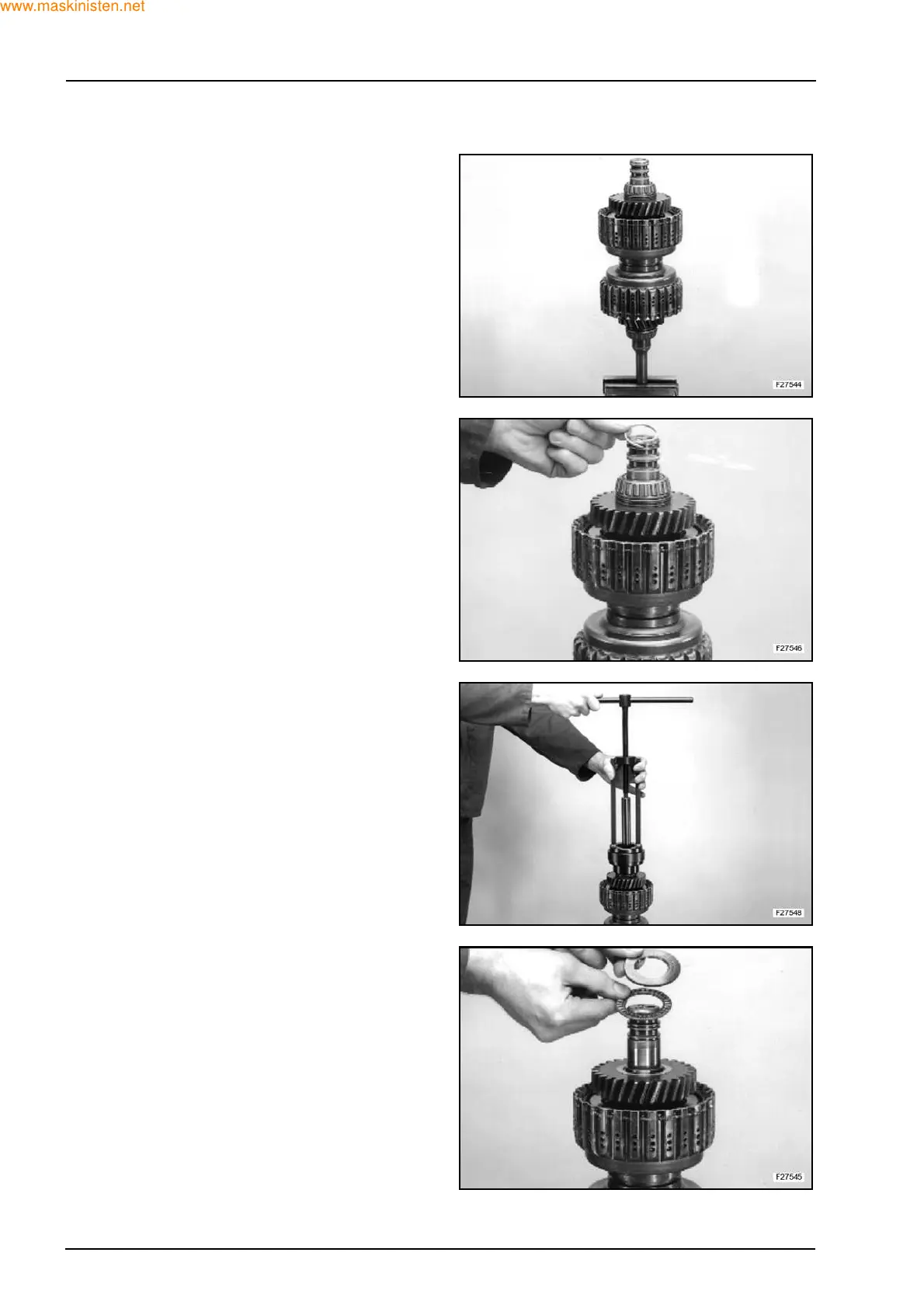 www.maskinisten.net

F27544

F27546

F27548

F27545