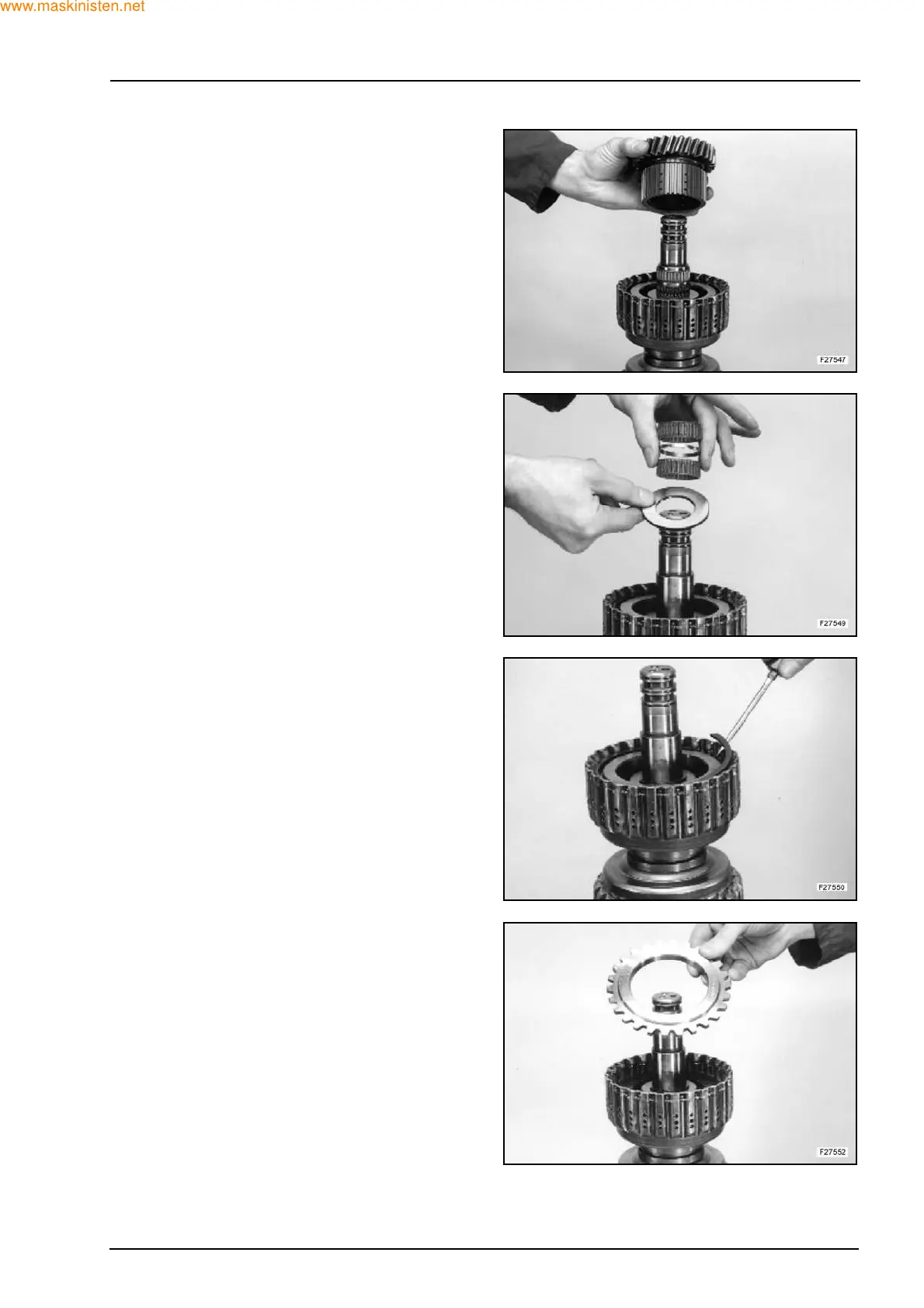 www.maskinisten.net

F27547

F27549

F27550

F27552